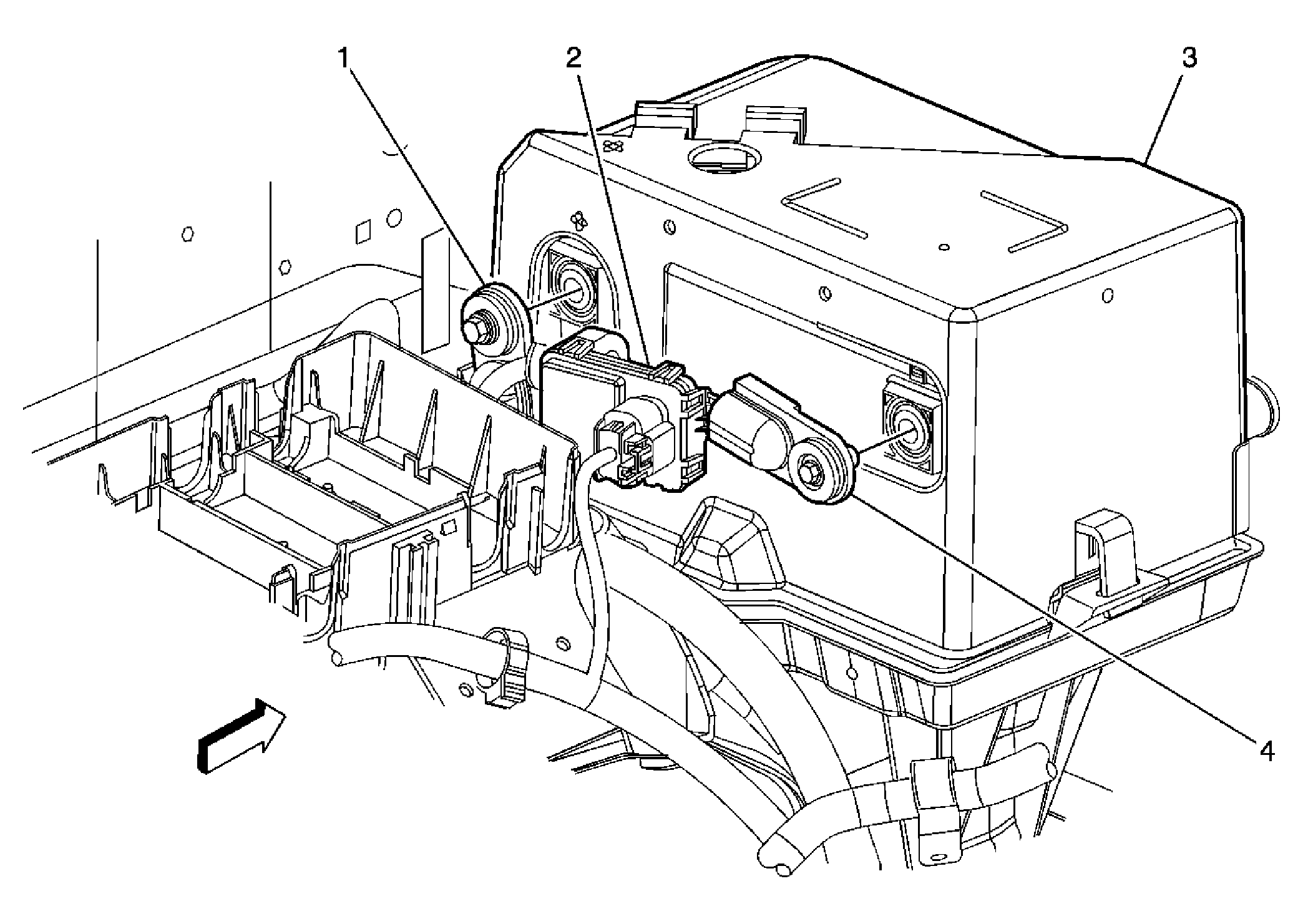 1
2
3
4