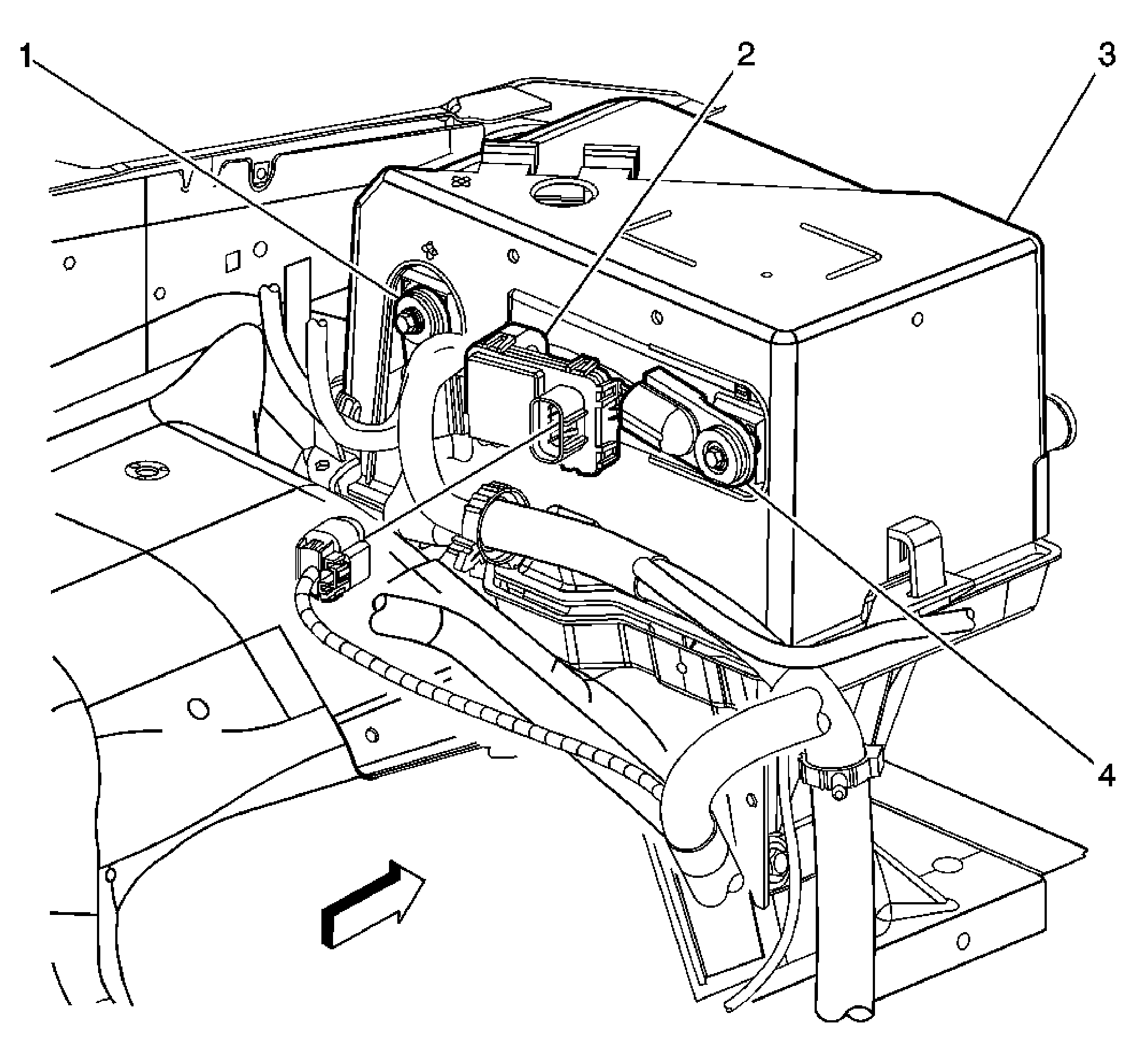 1
2
3
4