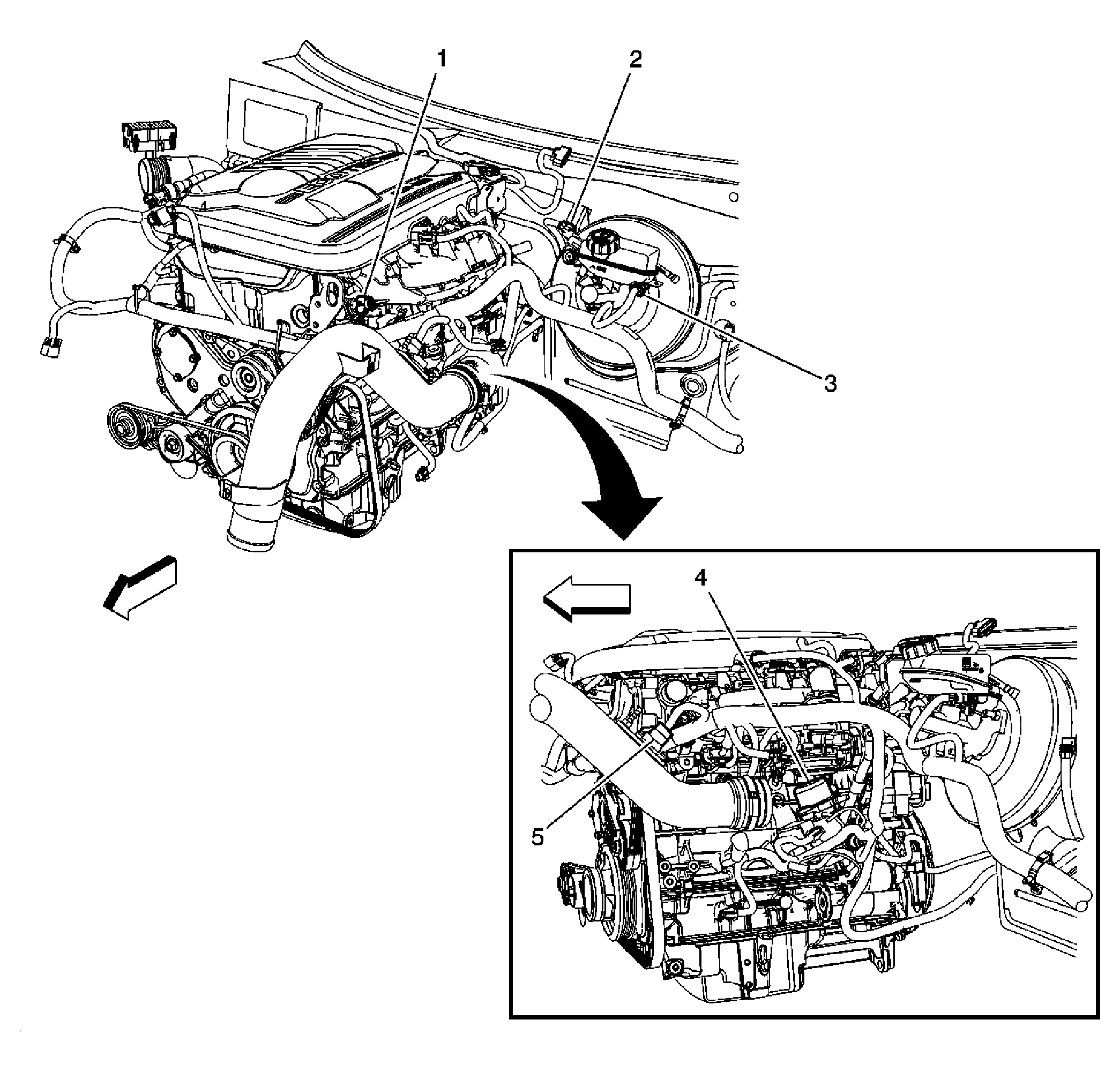 1
2
3
4
5