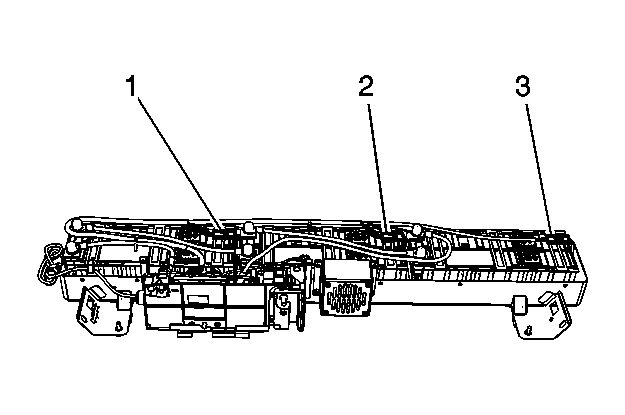 1
2
3