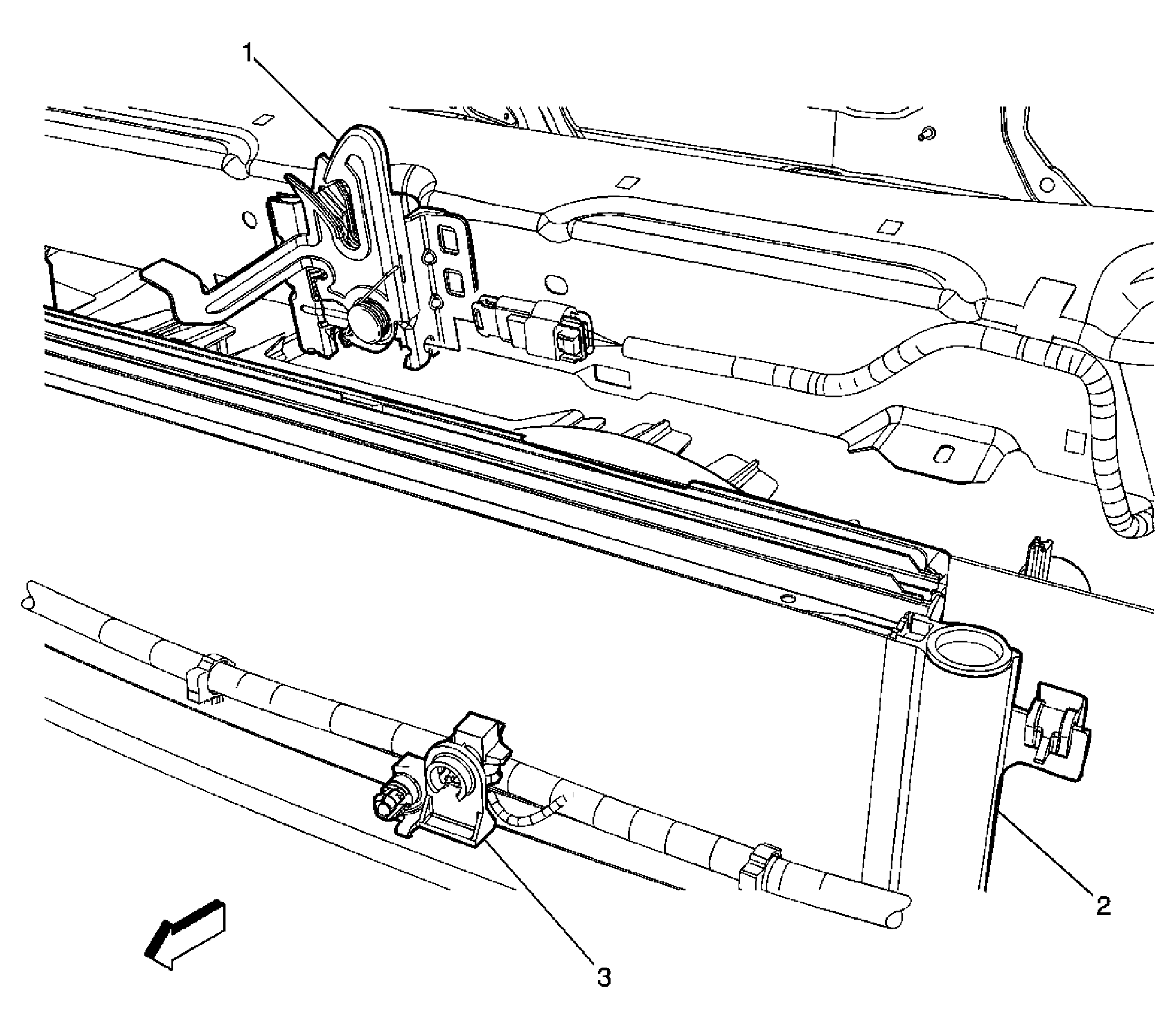 1

2

3