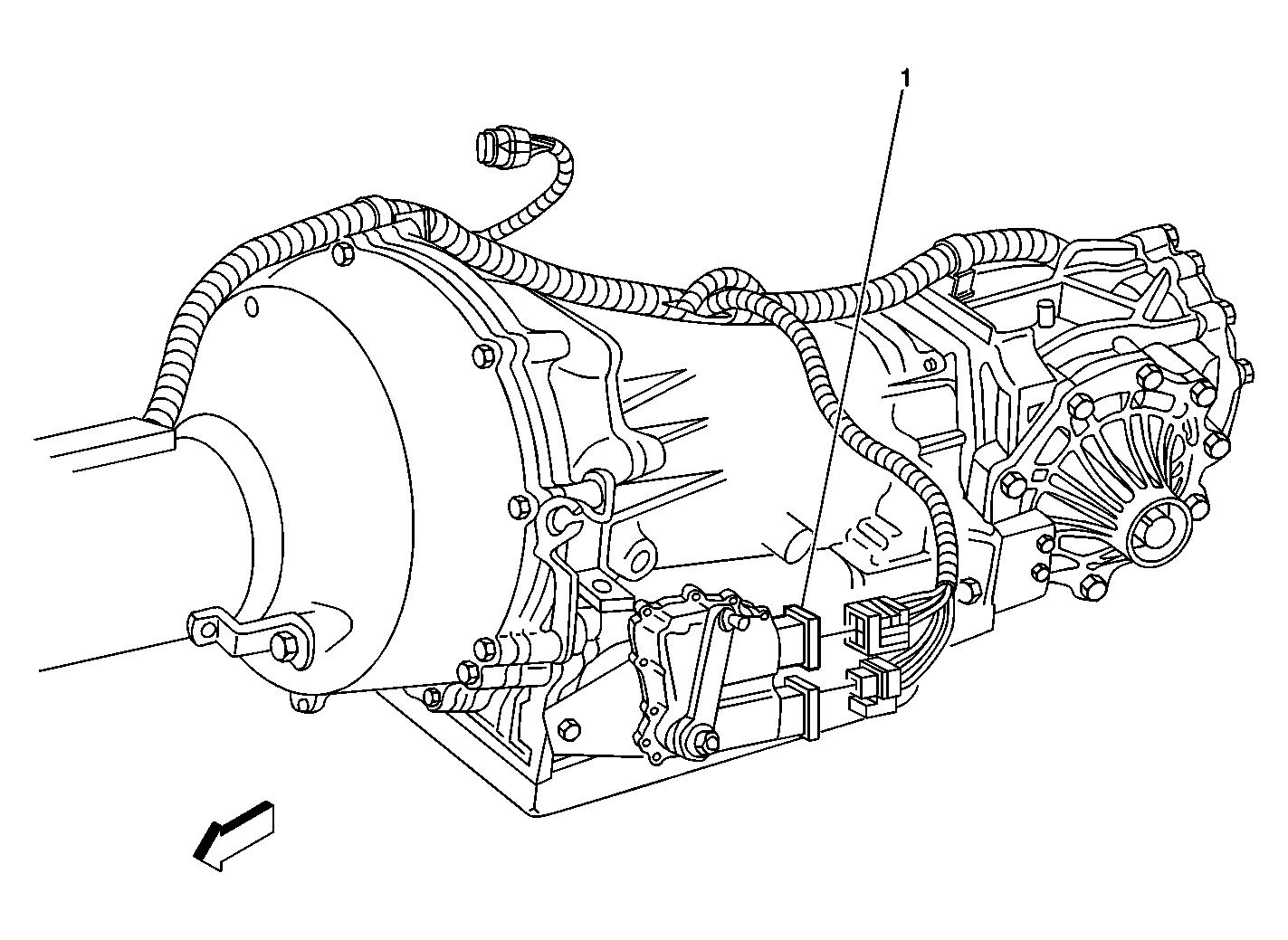 1