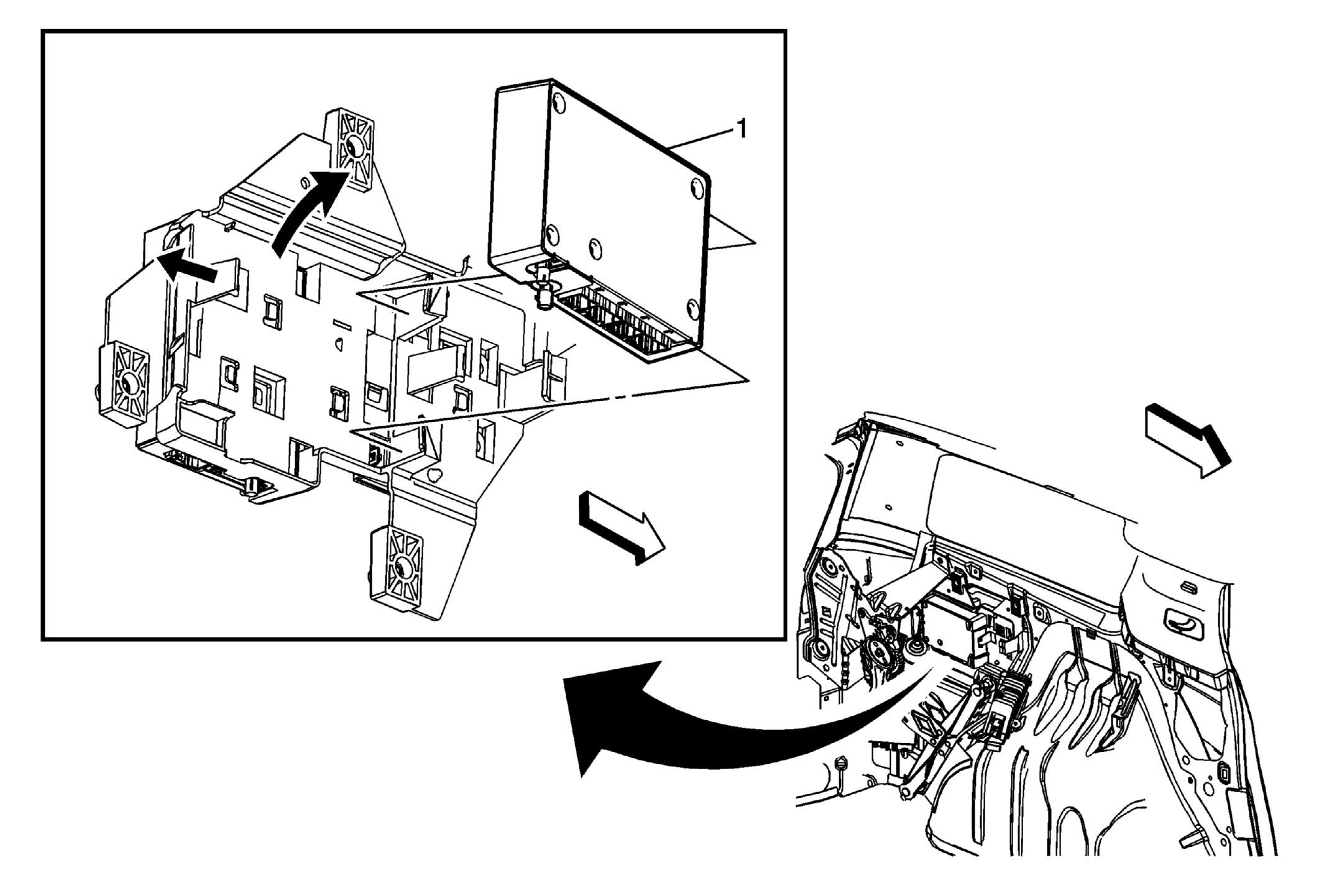 1