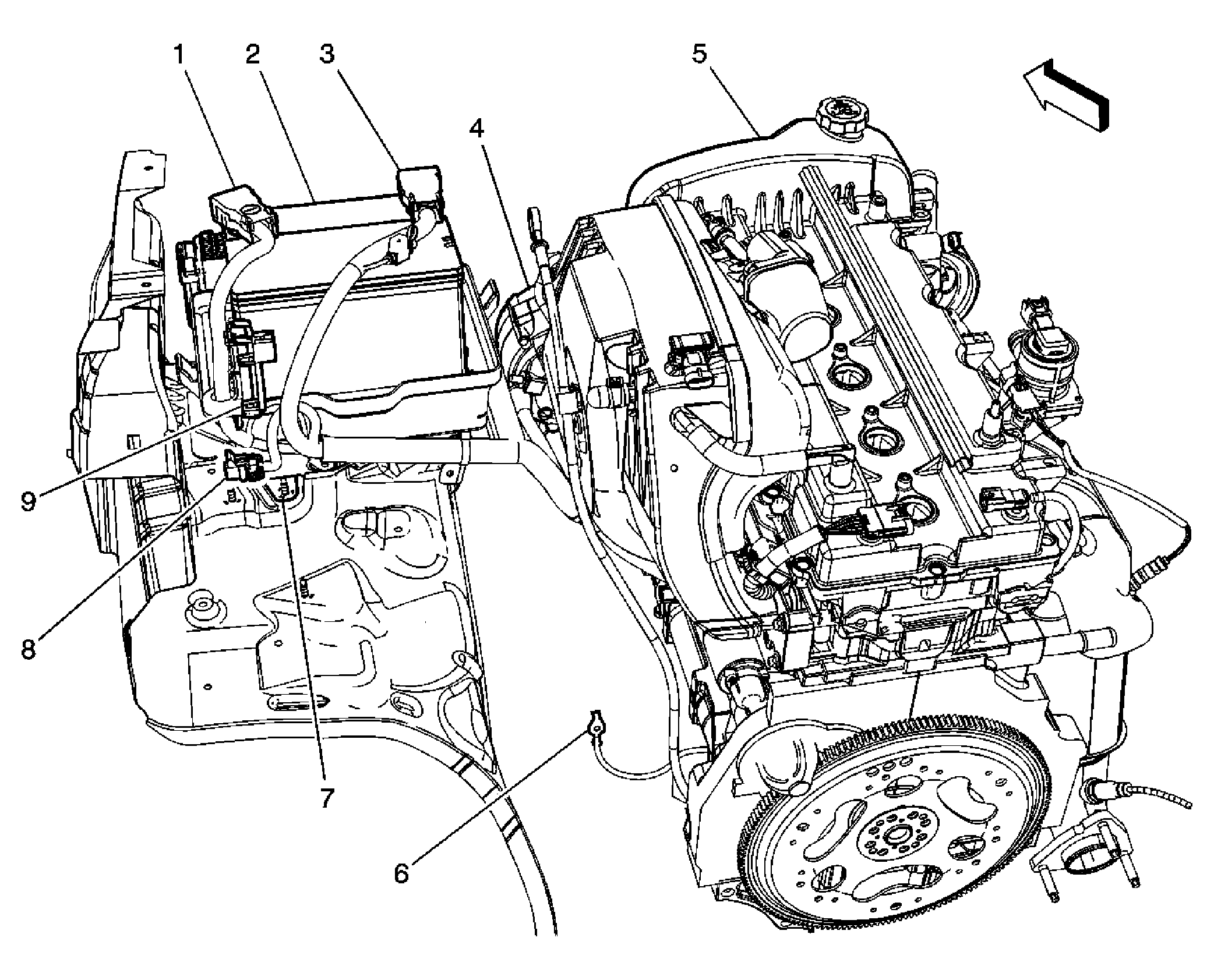 1
2
3
4
5
9
8
7
6