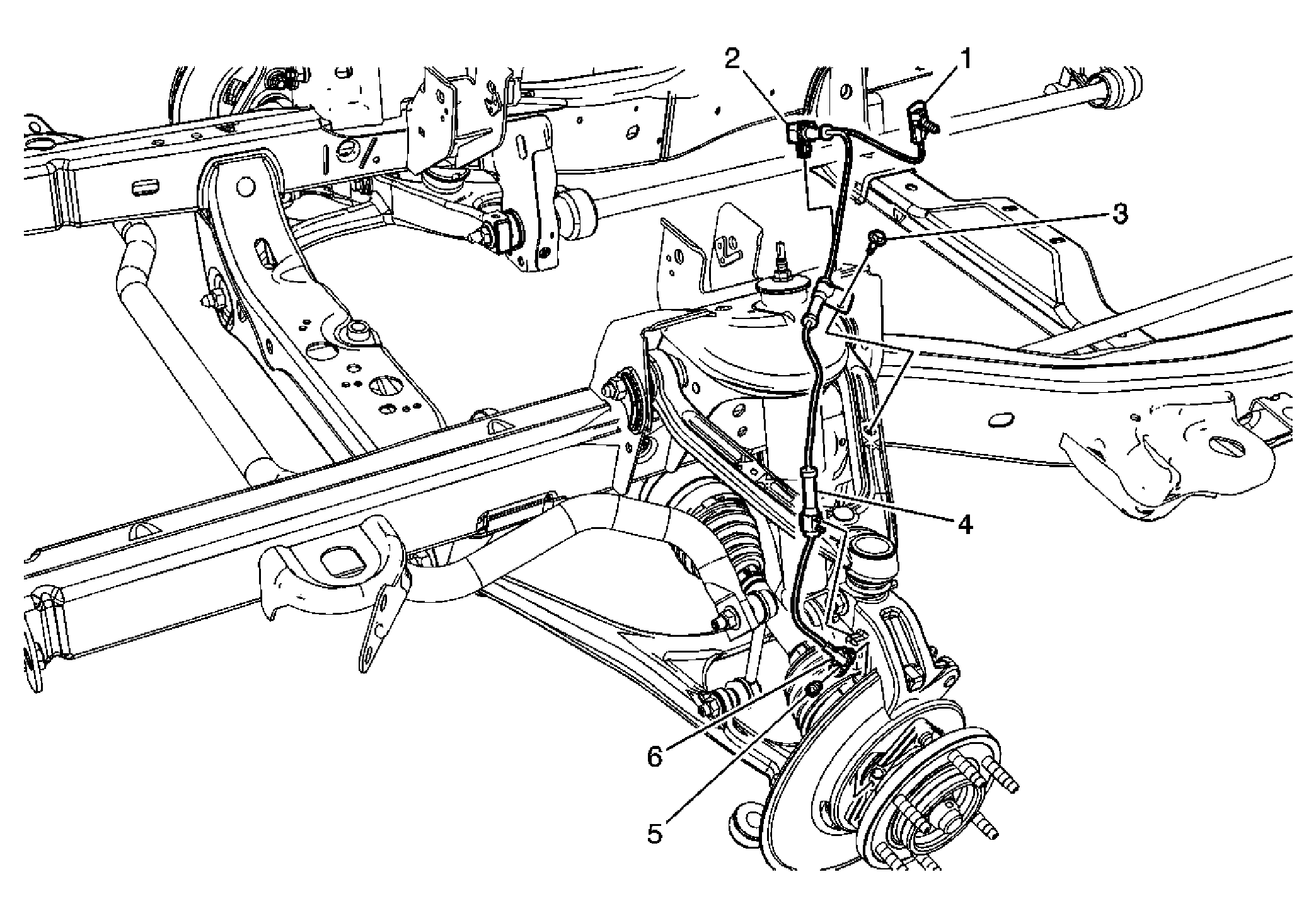 2
1
3
4
6
5