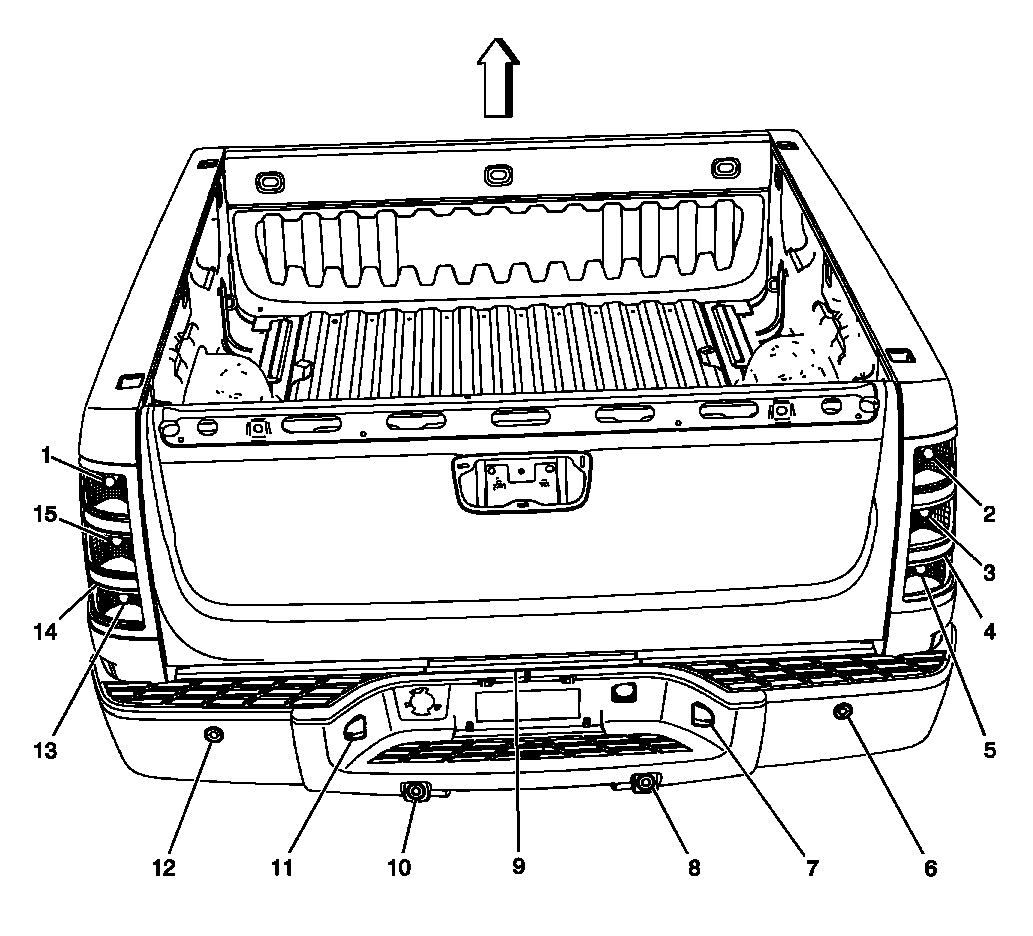 1
15
14
13
2
3
4
5
12
11
10
9
8
7
6