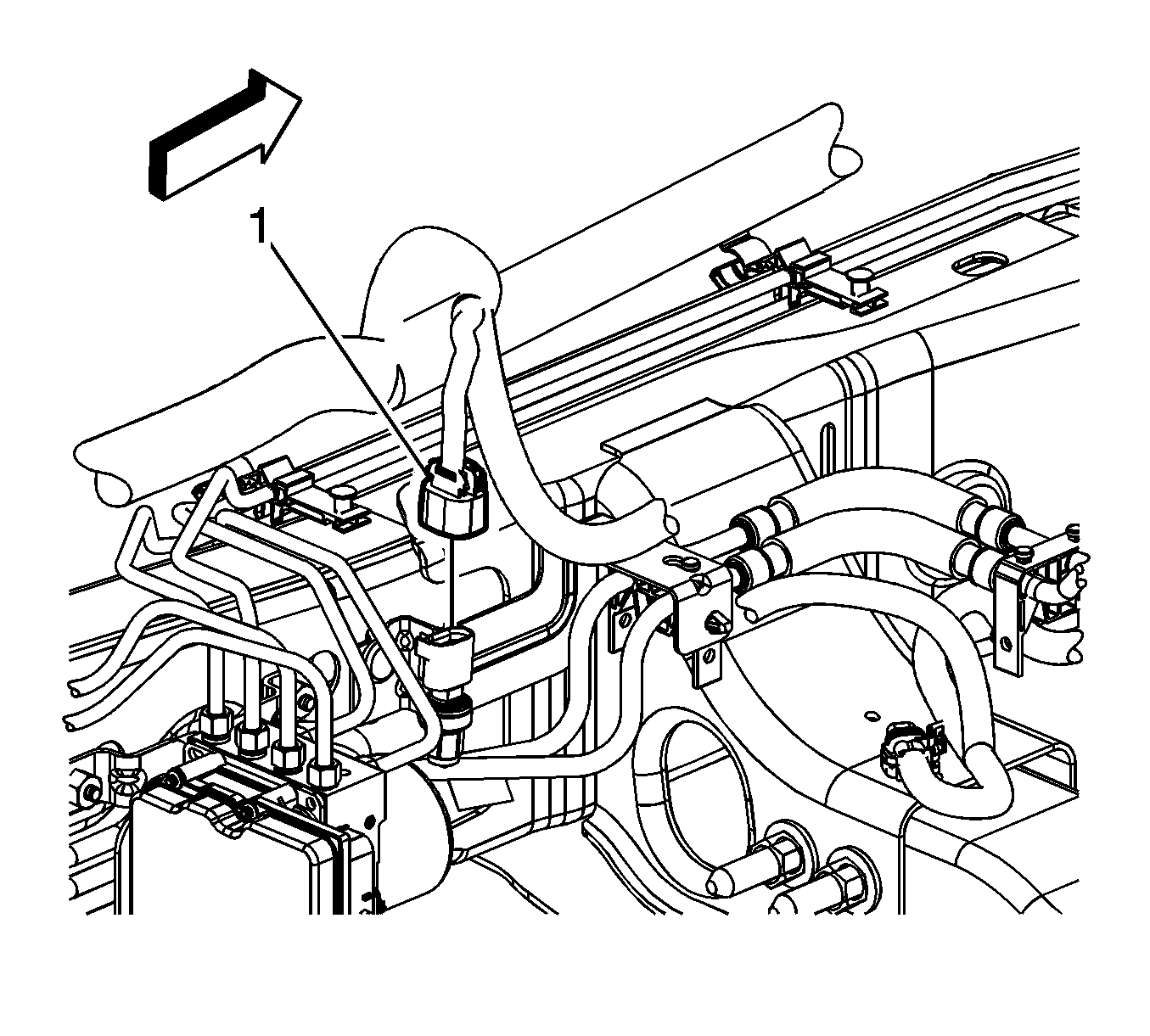 1