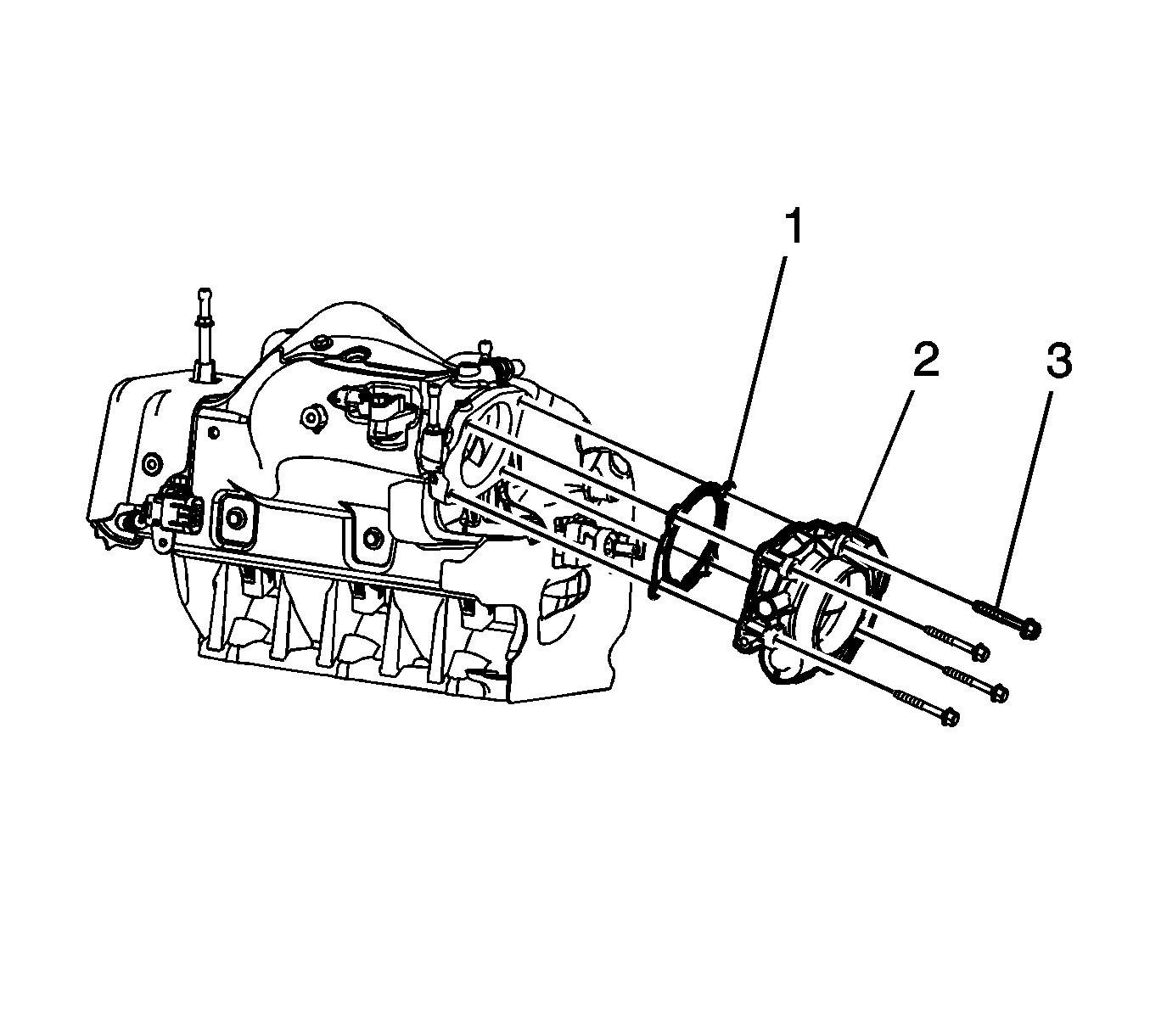 1
2
3