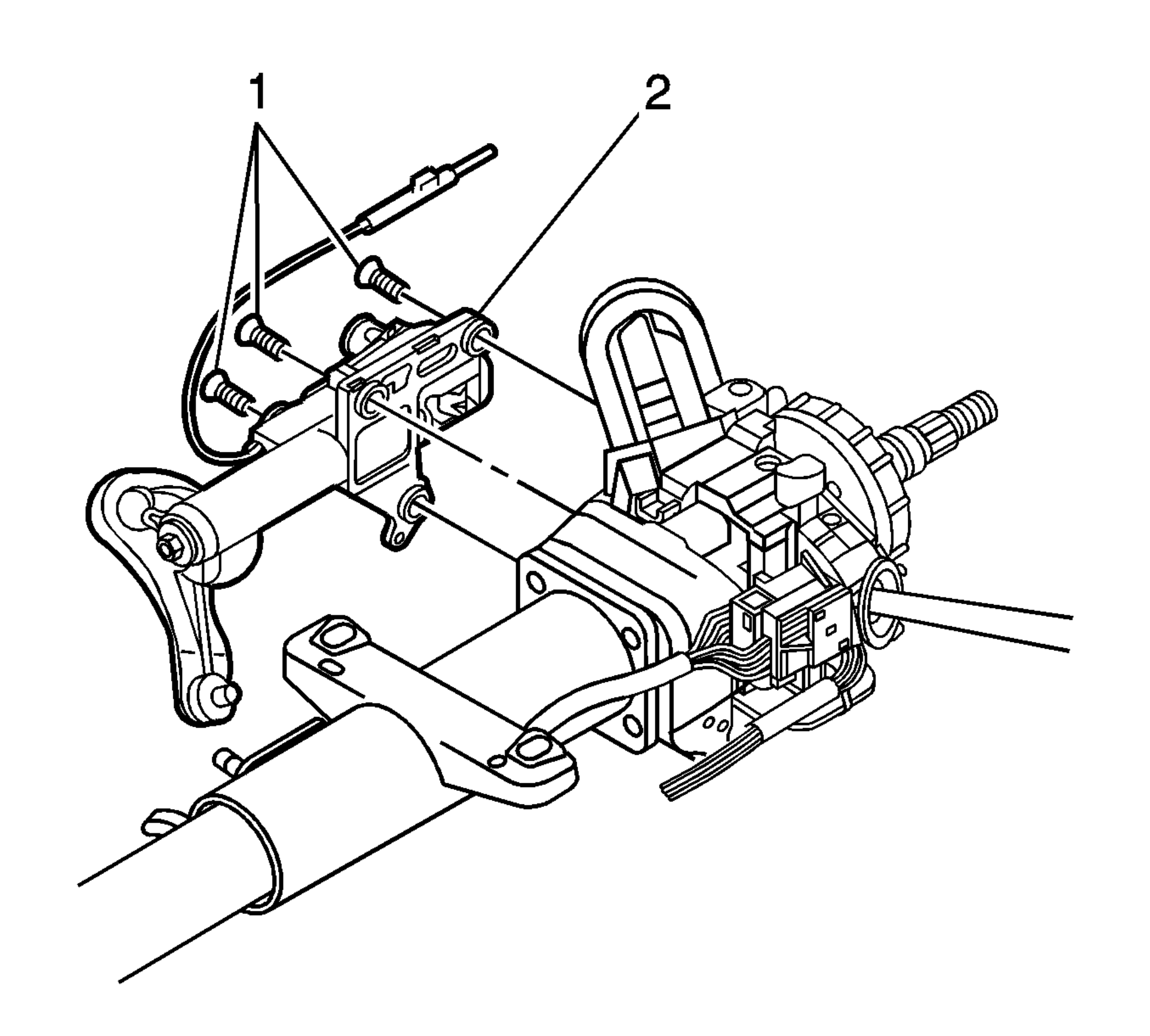 1

2