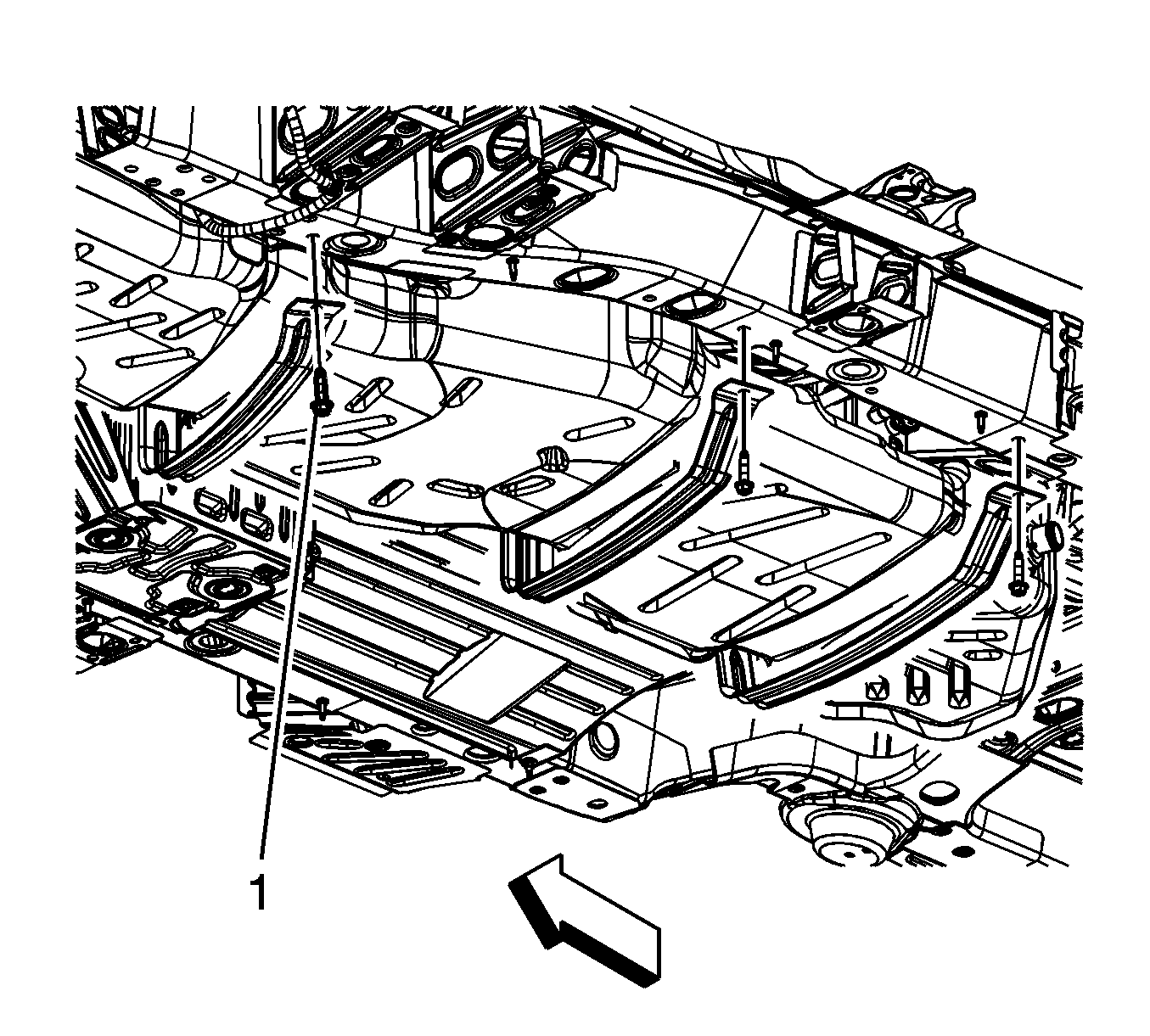 1