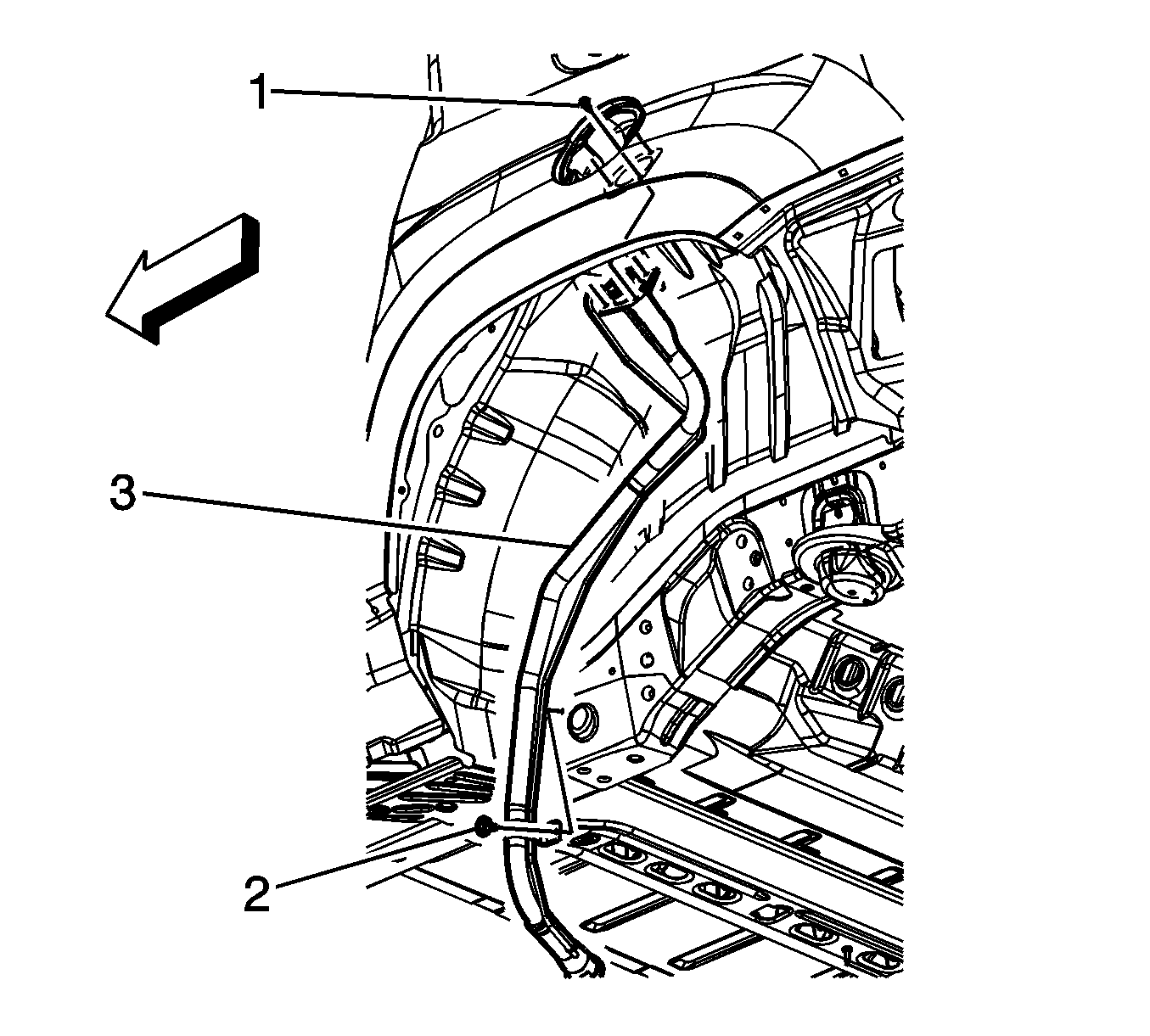 1
3
2