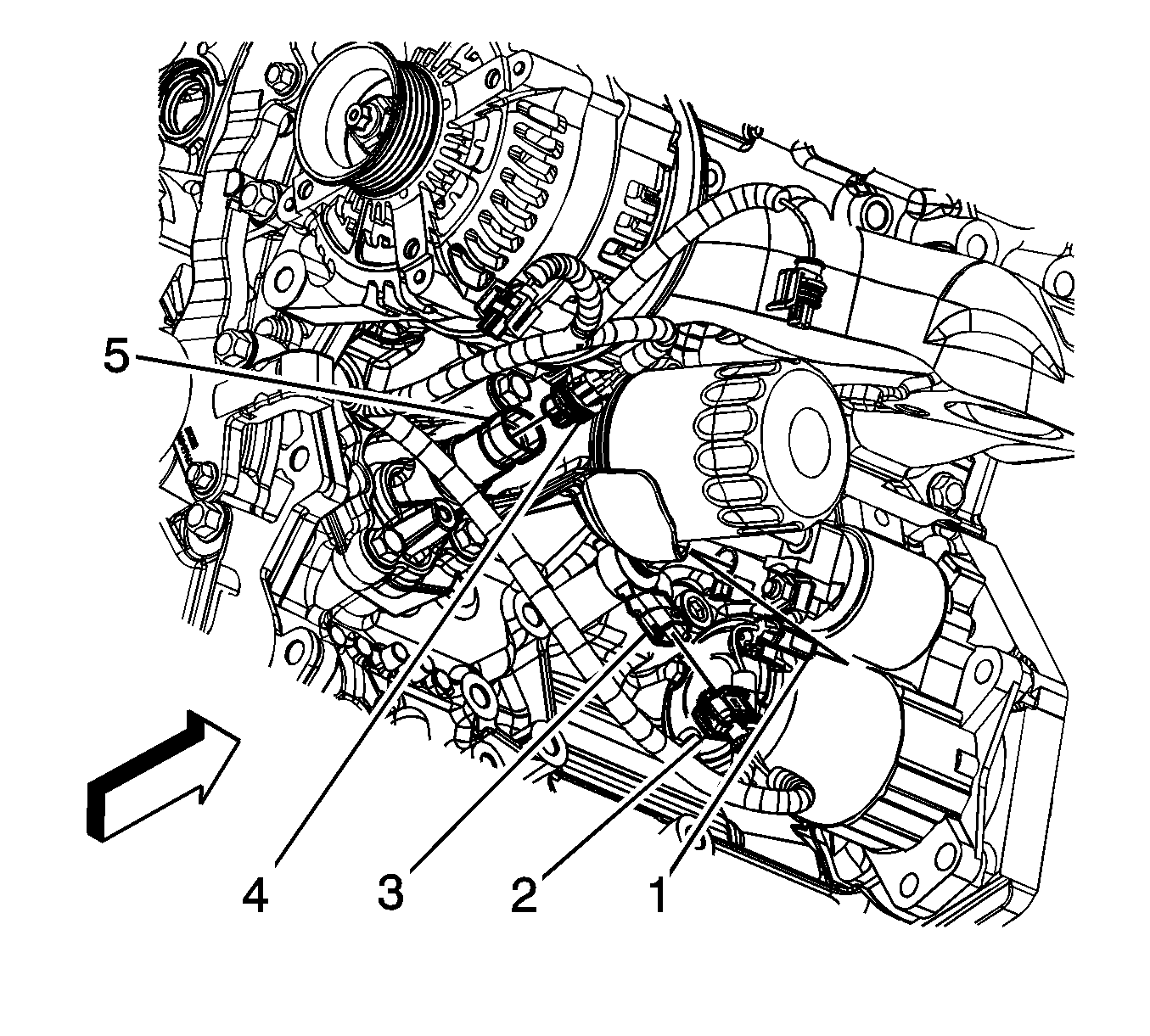 5
4
3
2
1