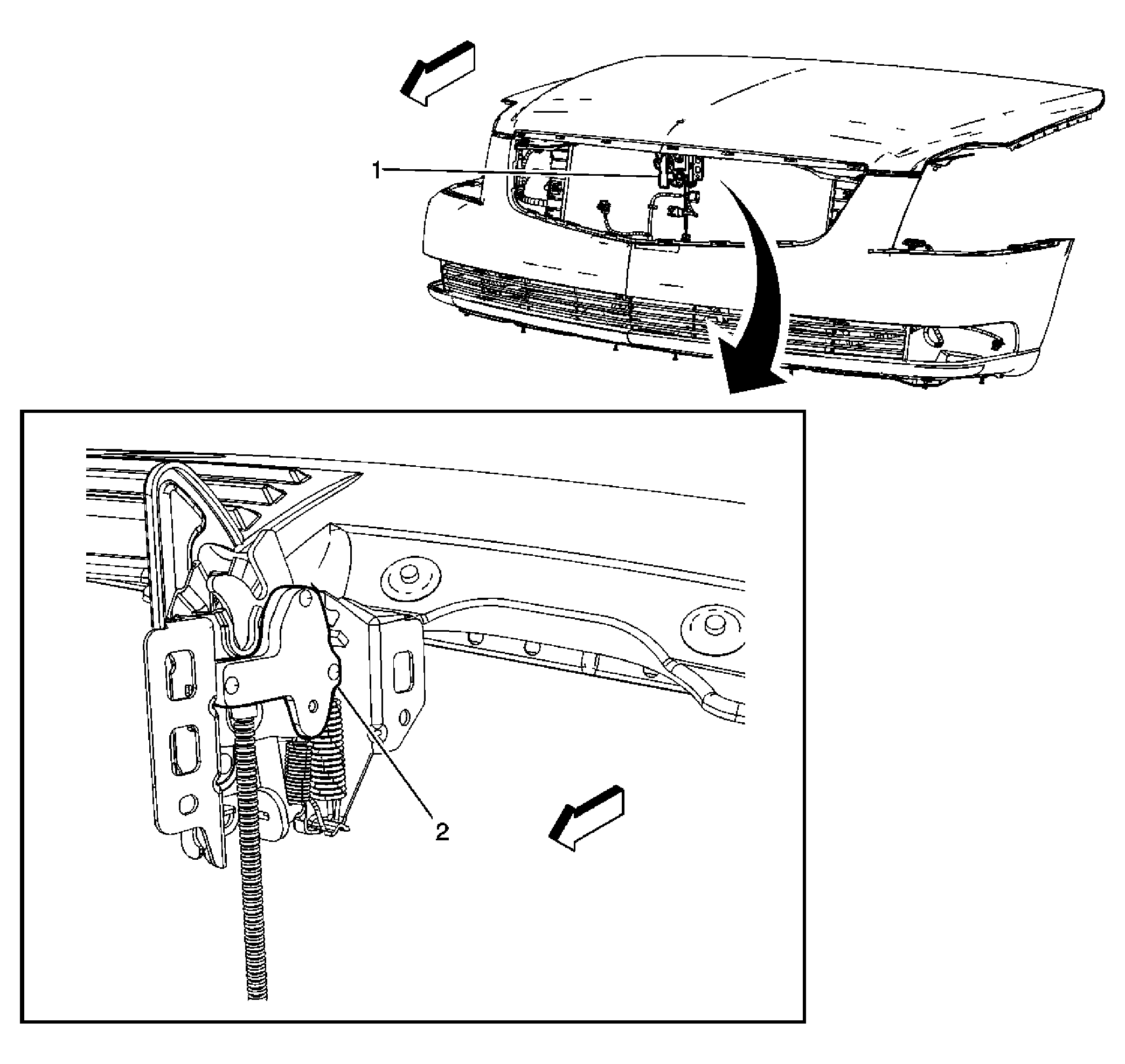 1

2