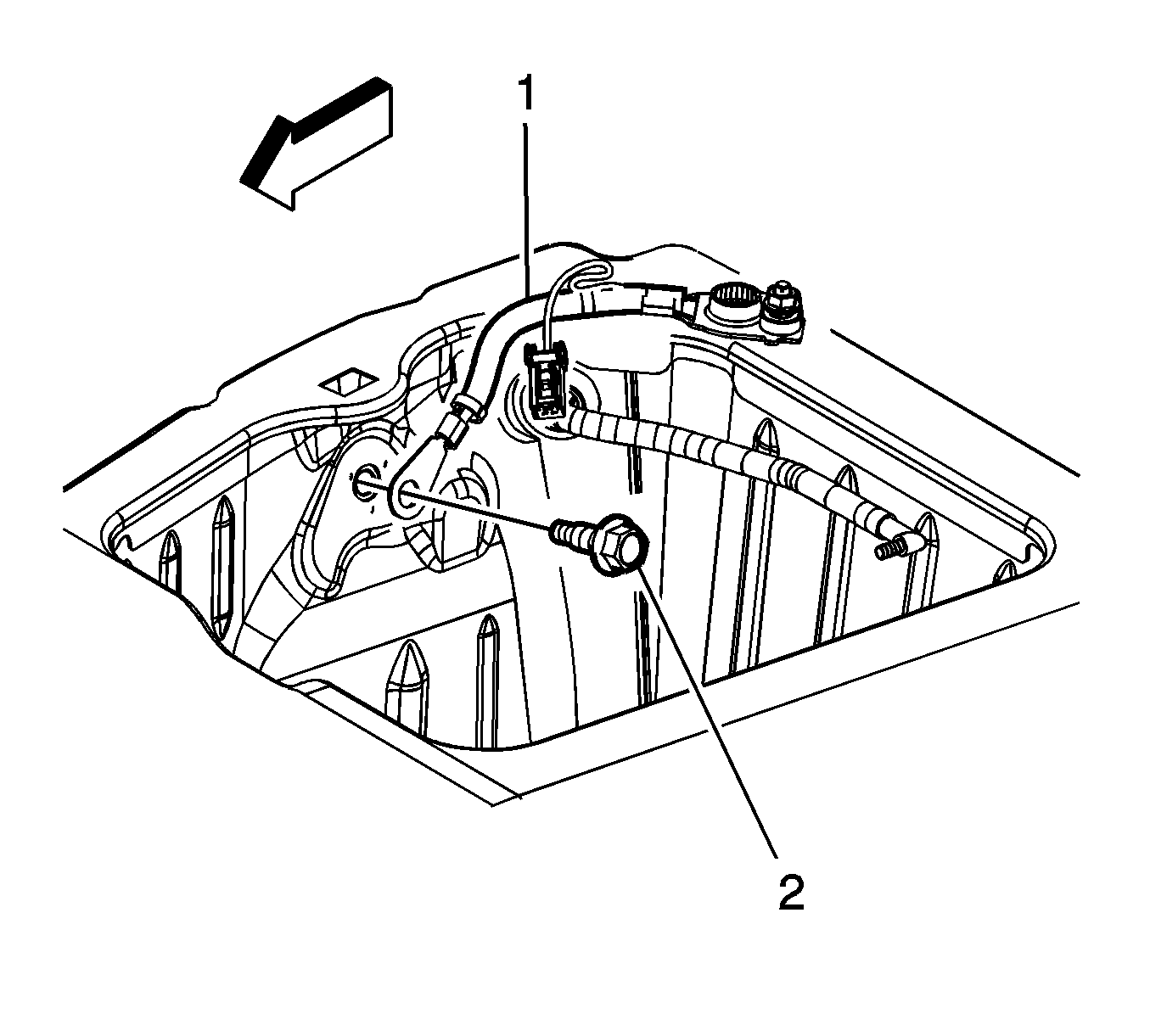 1

2