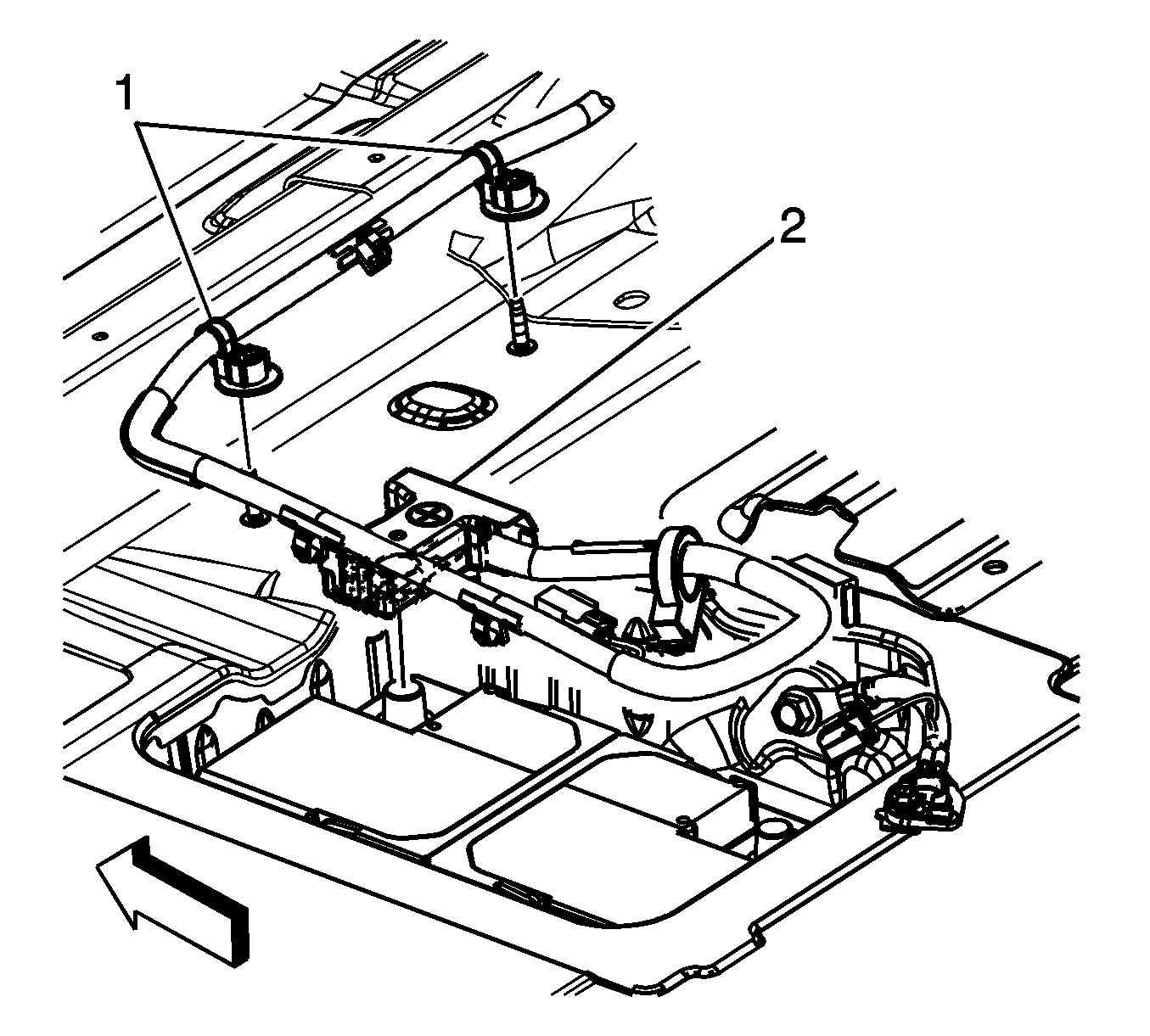 1
2