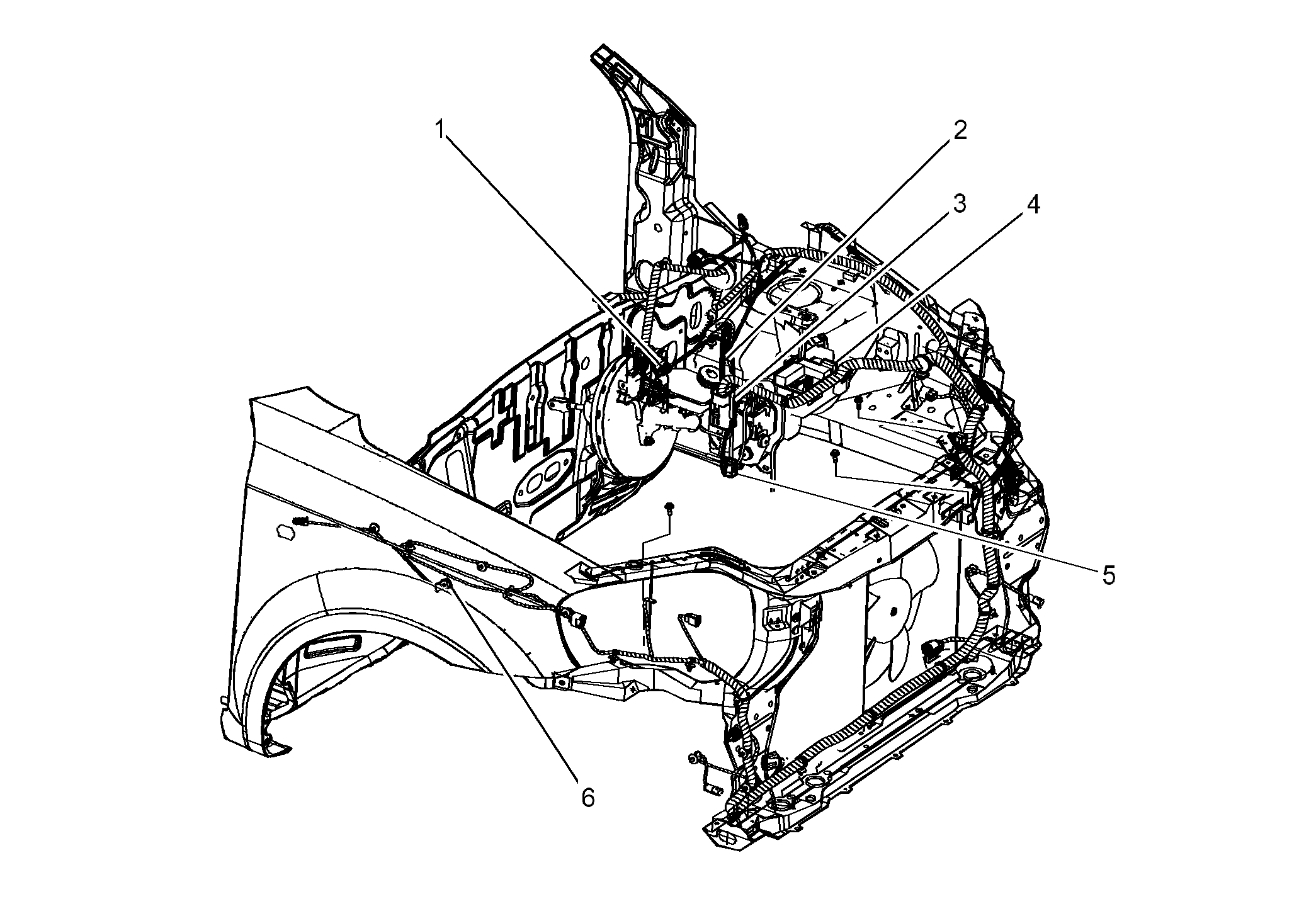 1
2
3
4
5
6