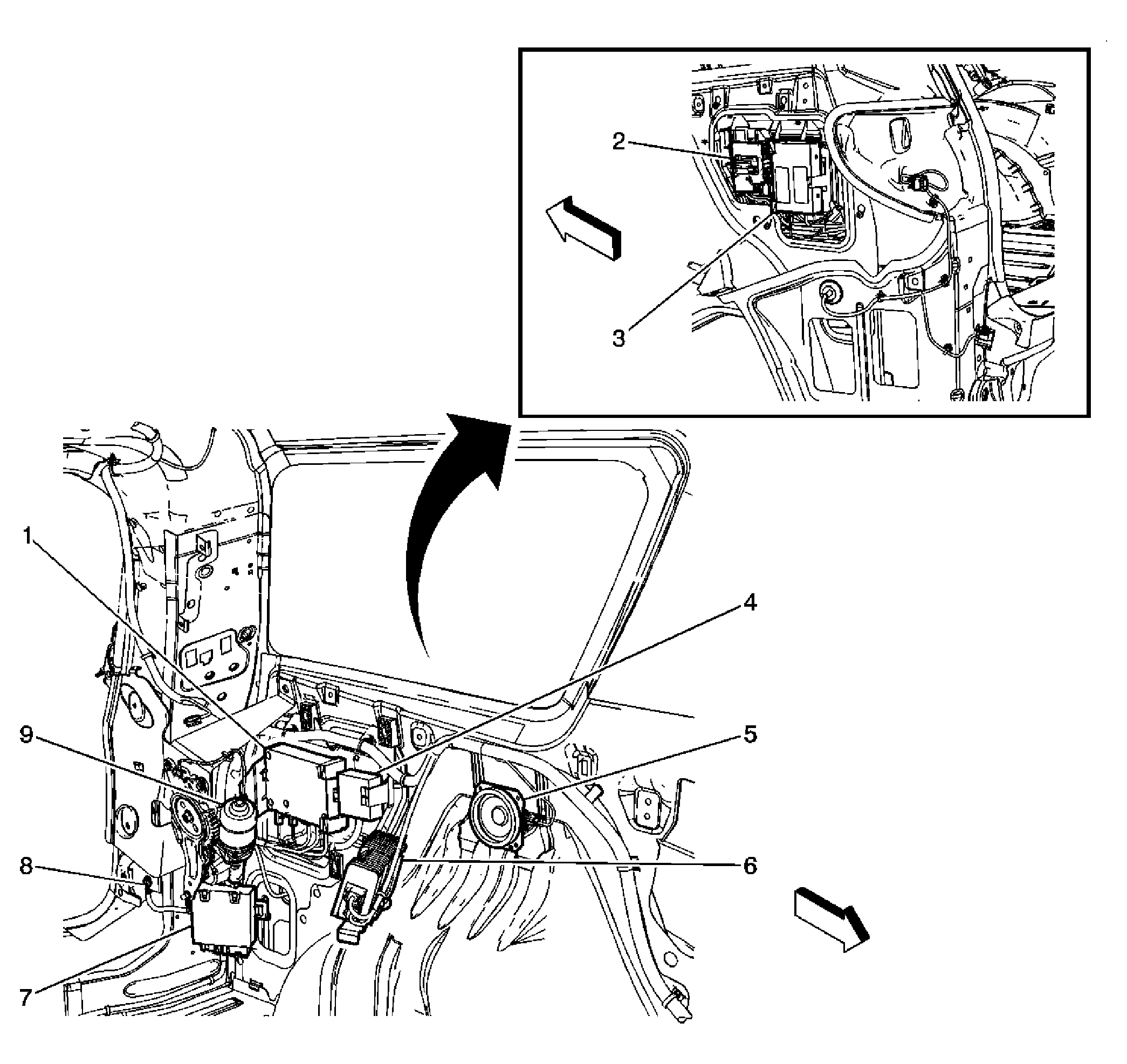 2
3
1
4
9
5
8
6
7