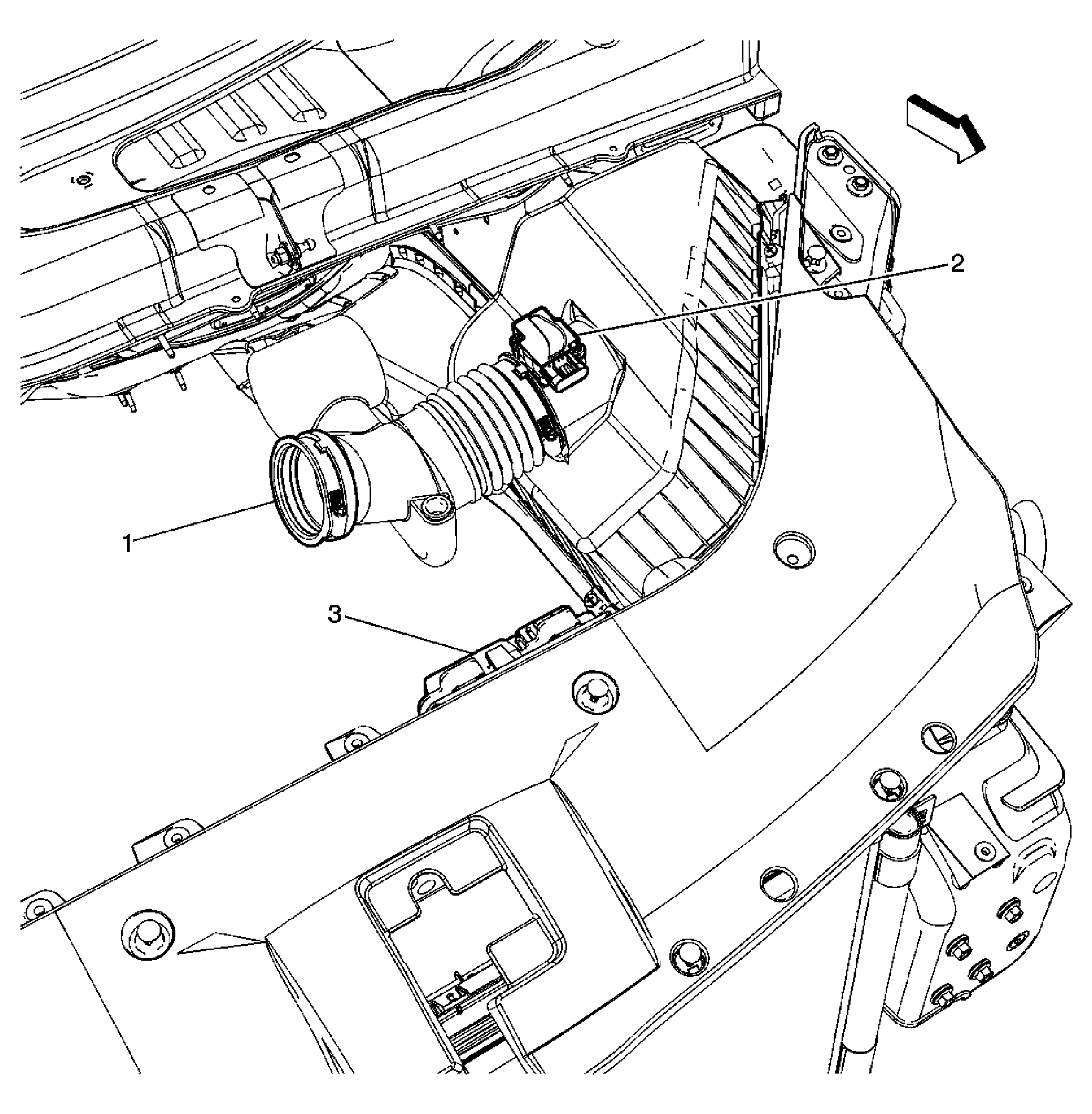 2
1
3