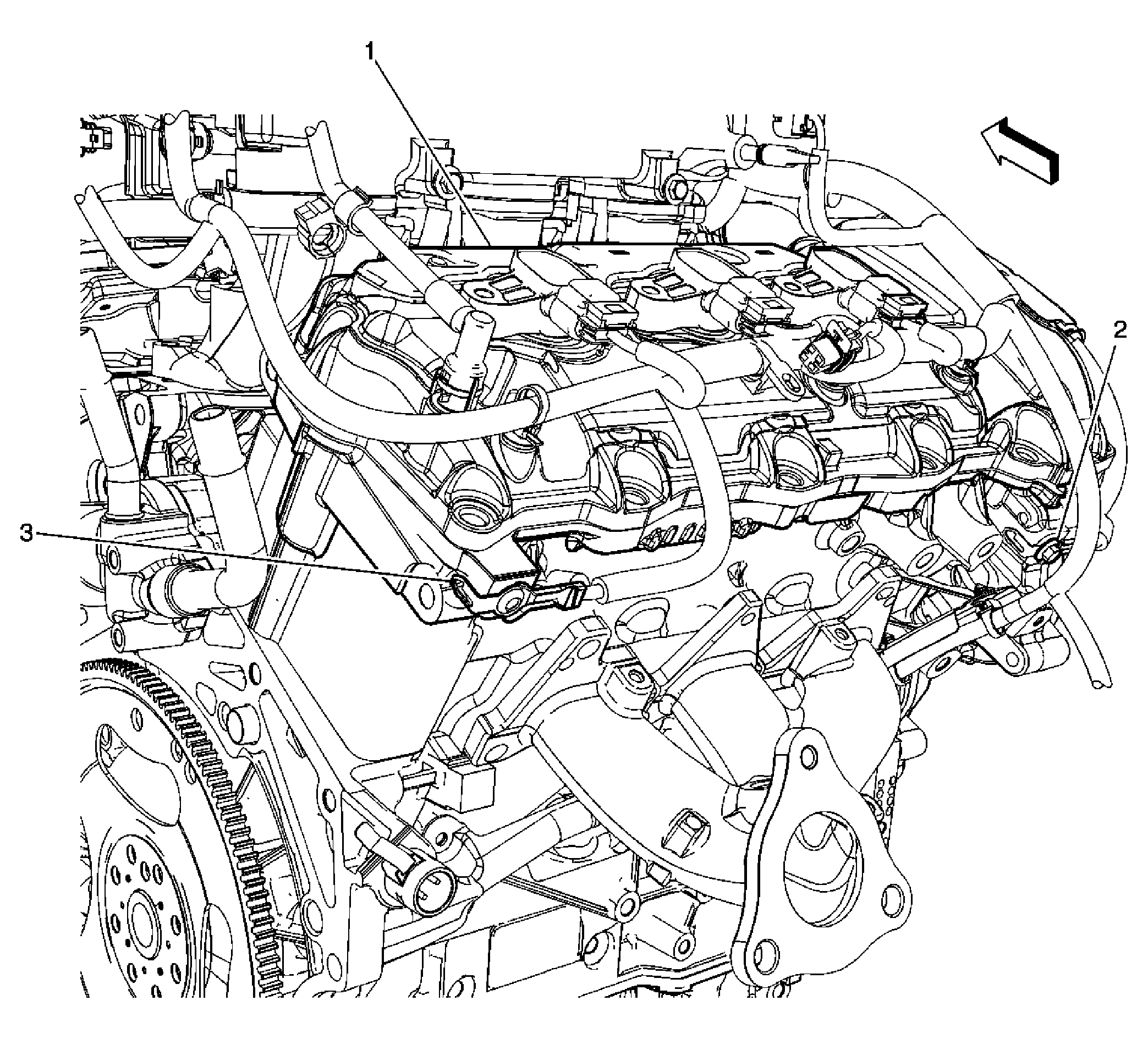 1
2
3