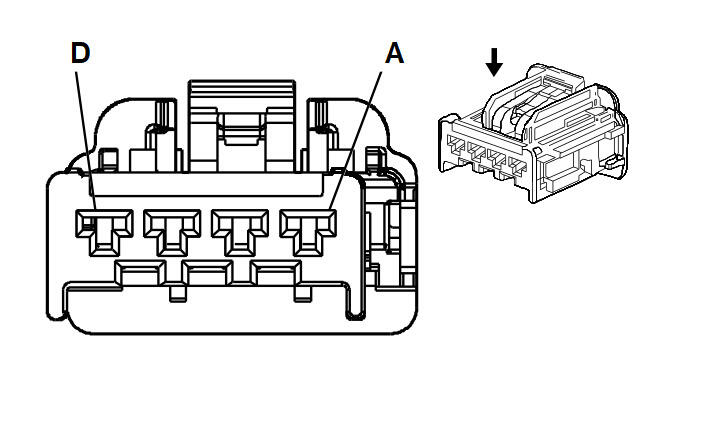 D
A