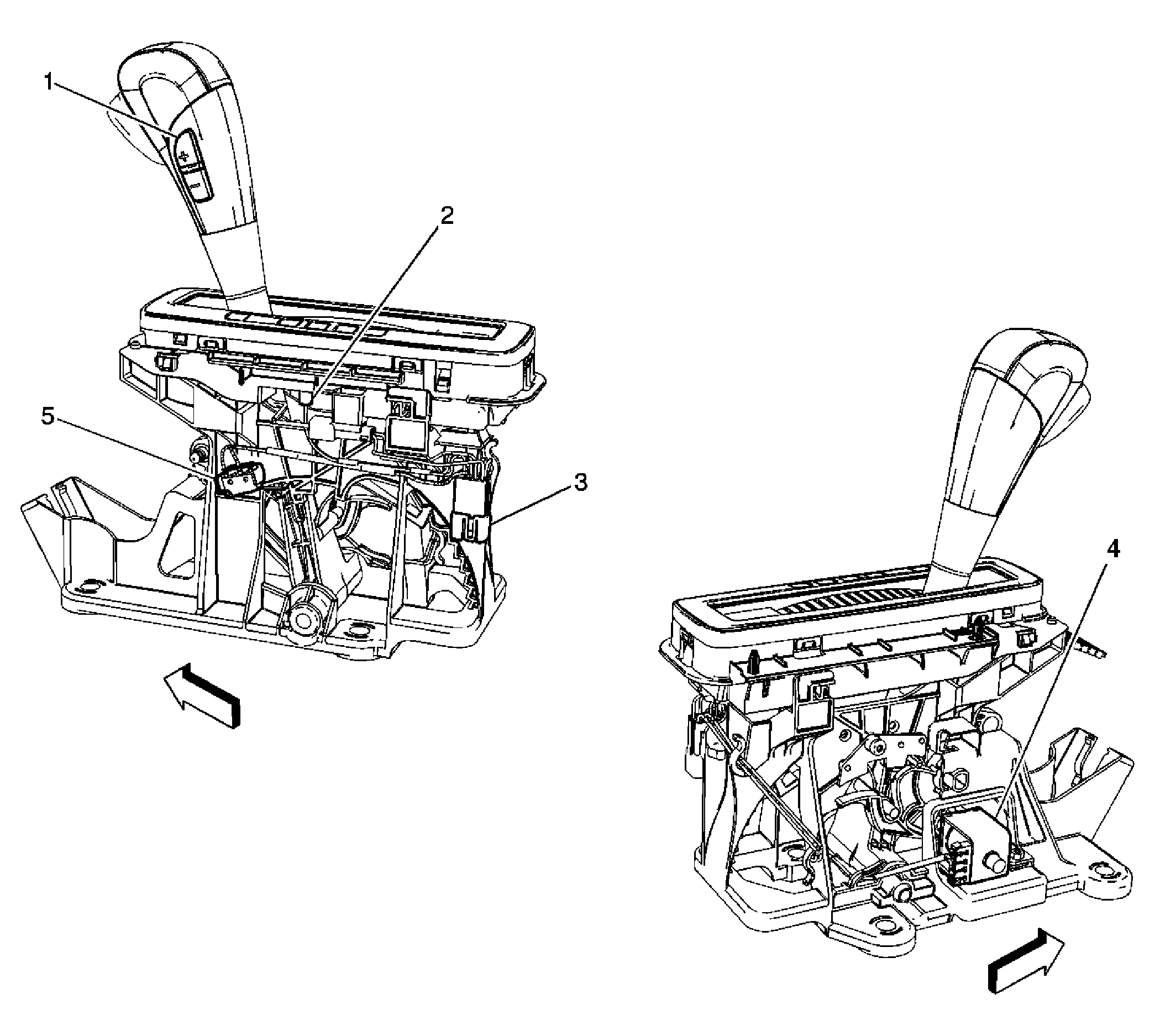 1
+
−
2
5
3
4