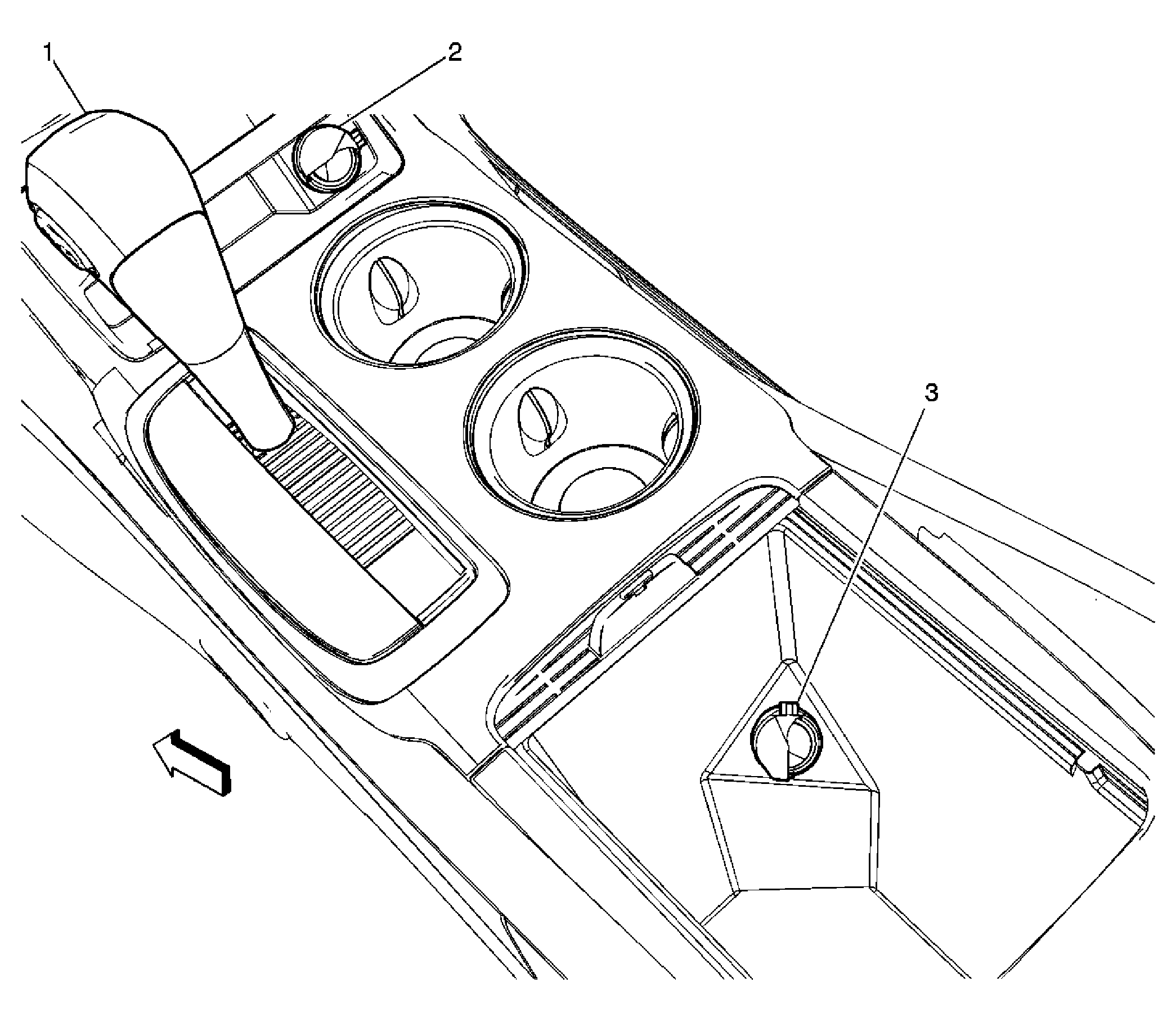 1
2
3