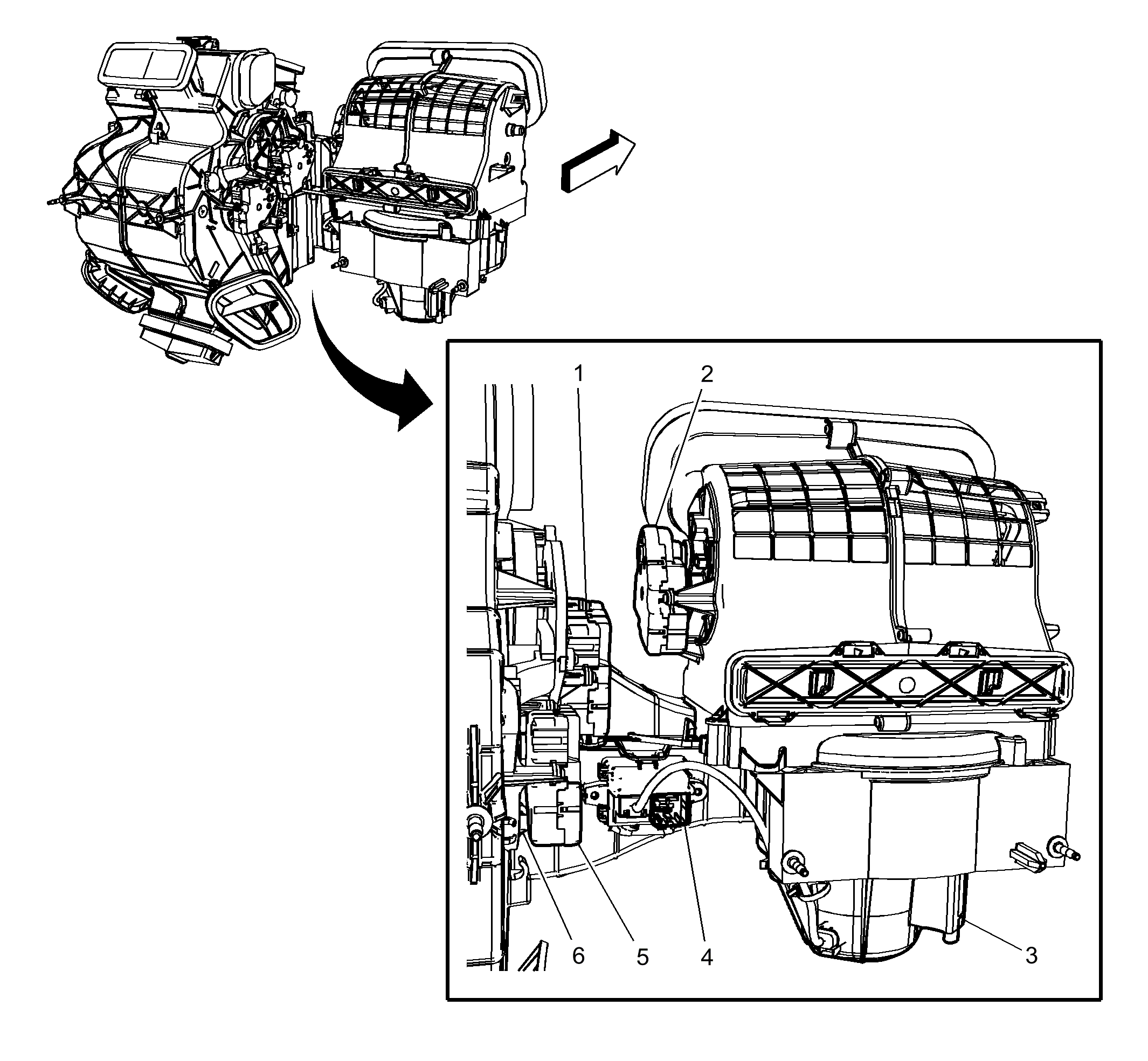 1
2
6
5
4
3