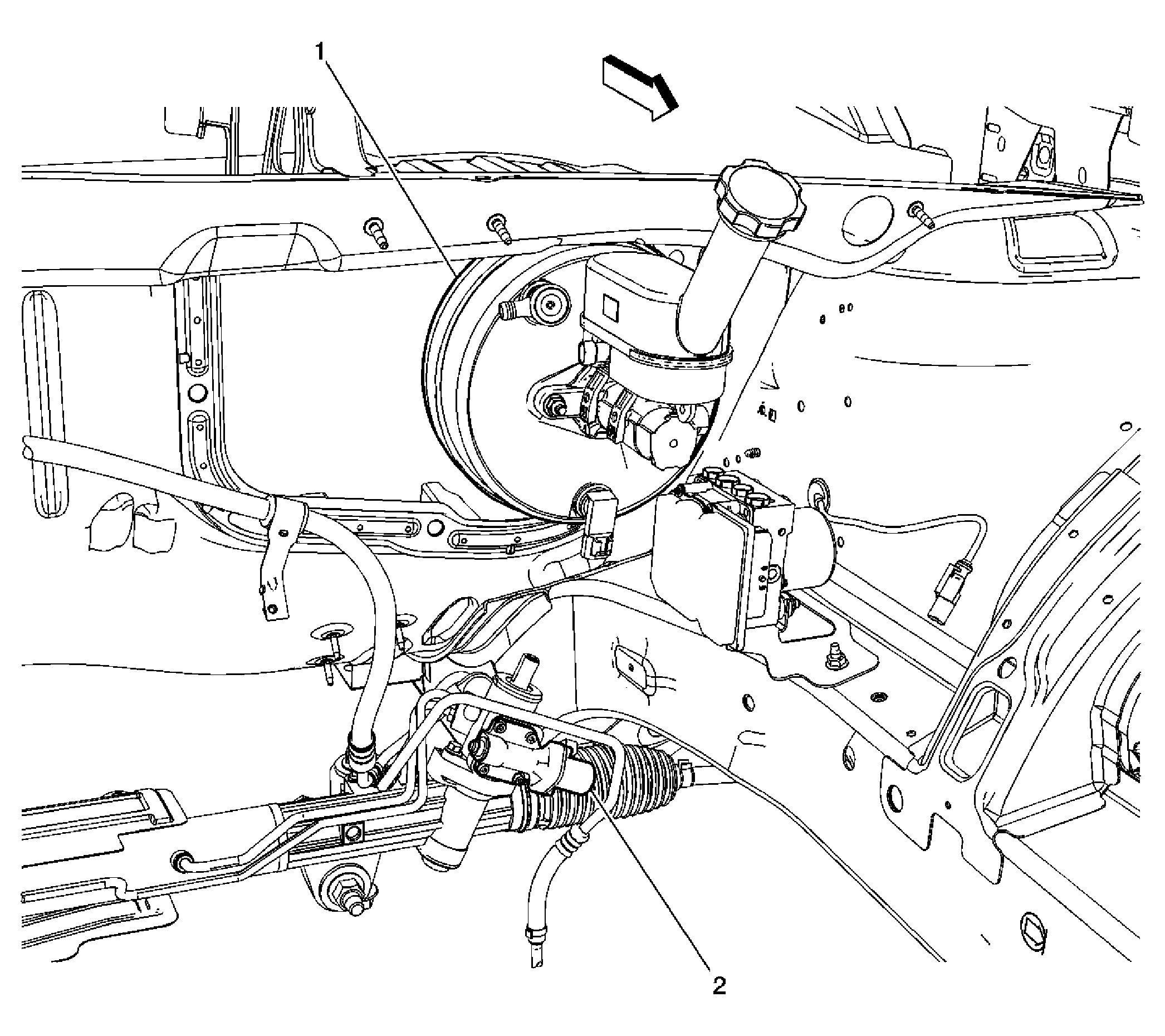 1

2