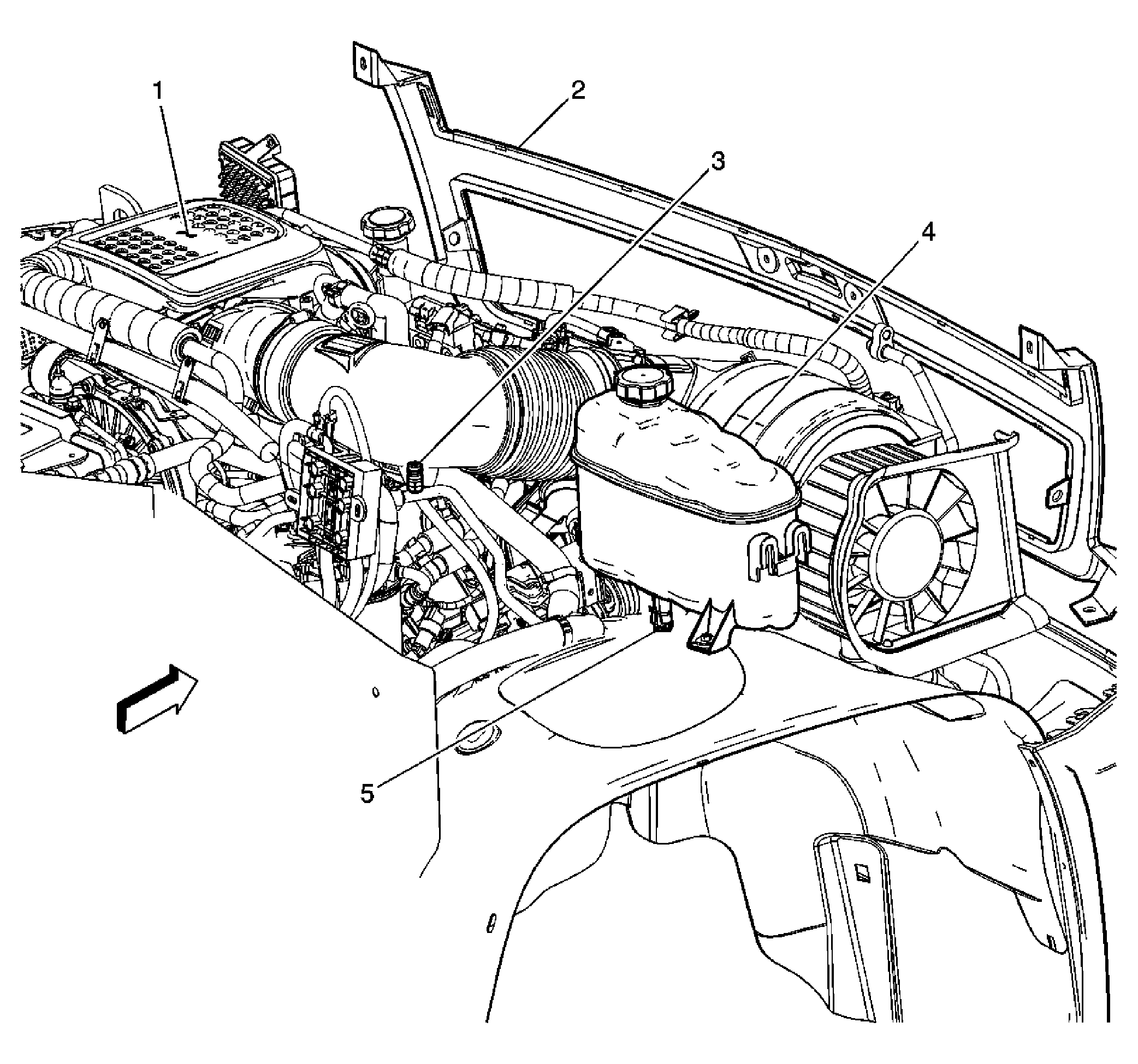 1
2
3
4
5