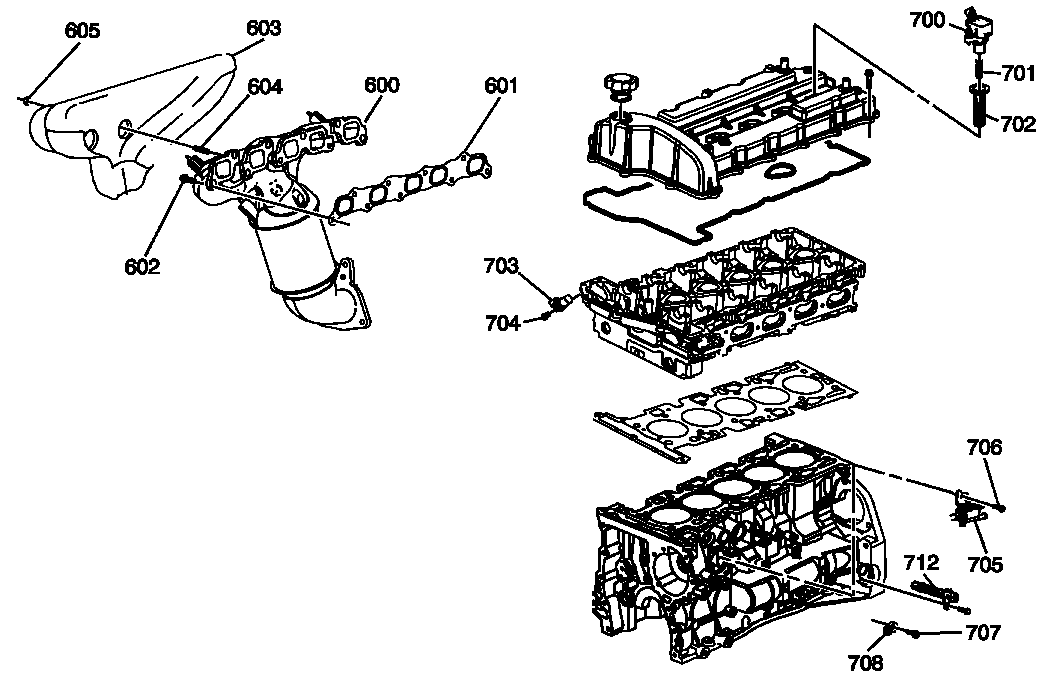 605
603
604
600
601
602
700
701
702
703
704
706
705
712
707
708