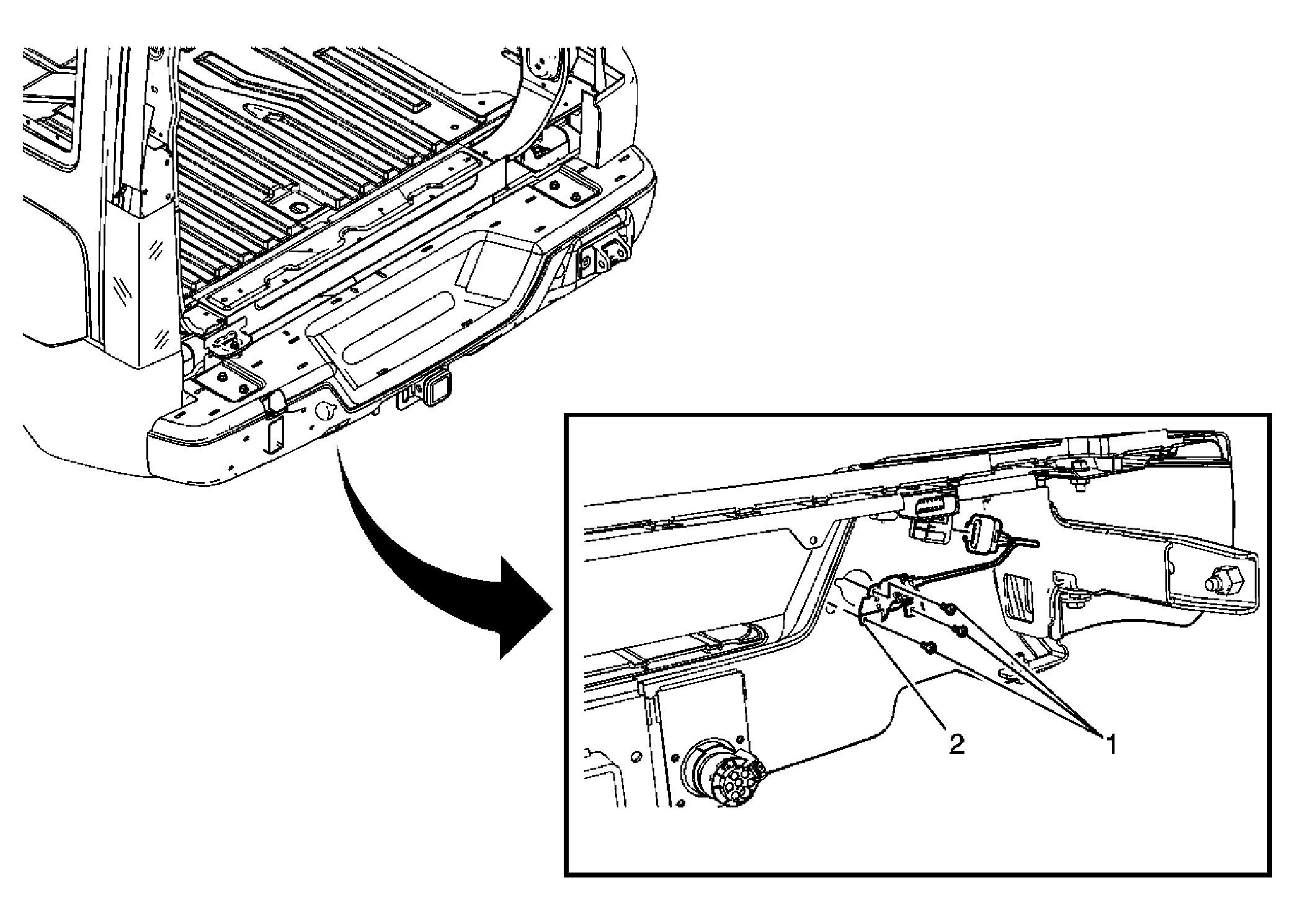 2
1