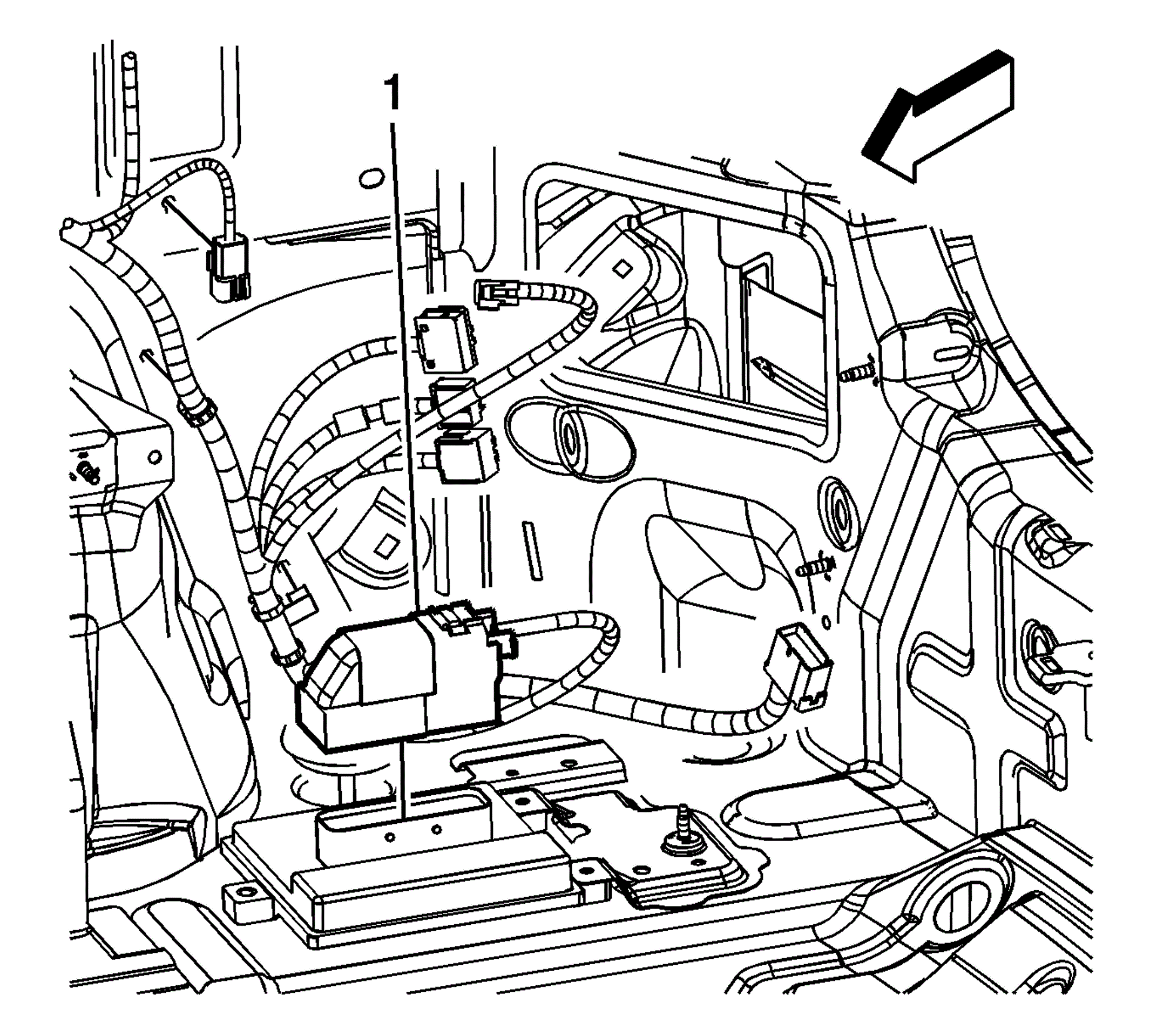 1