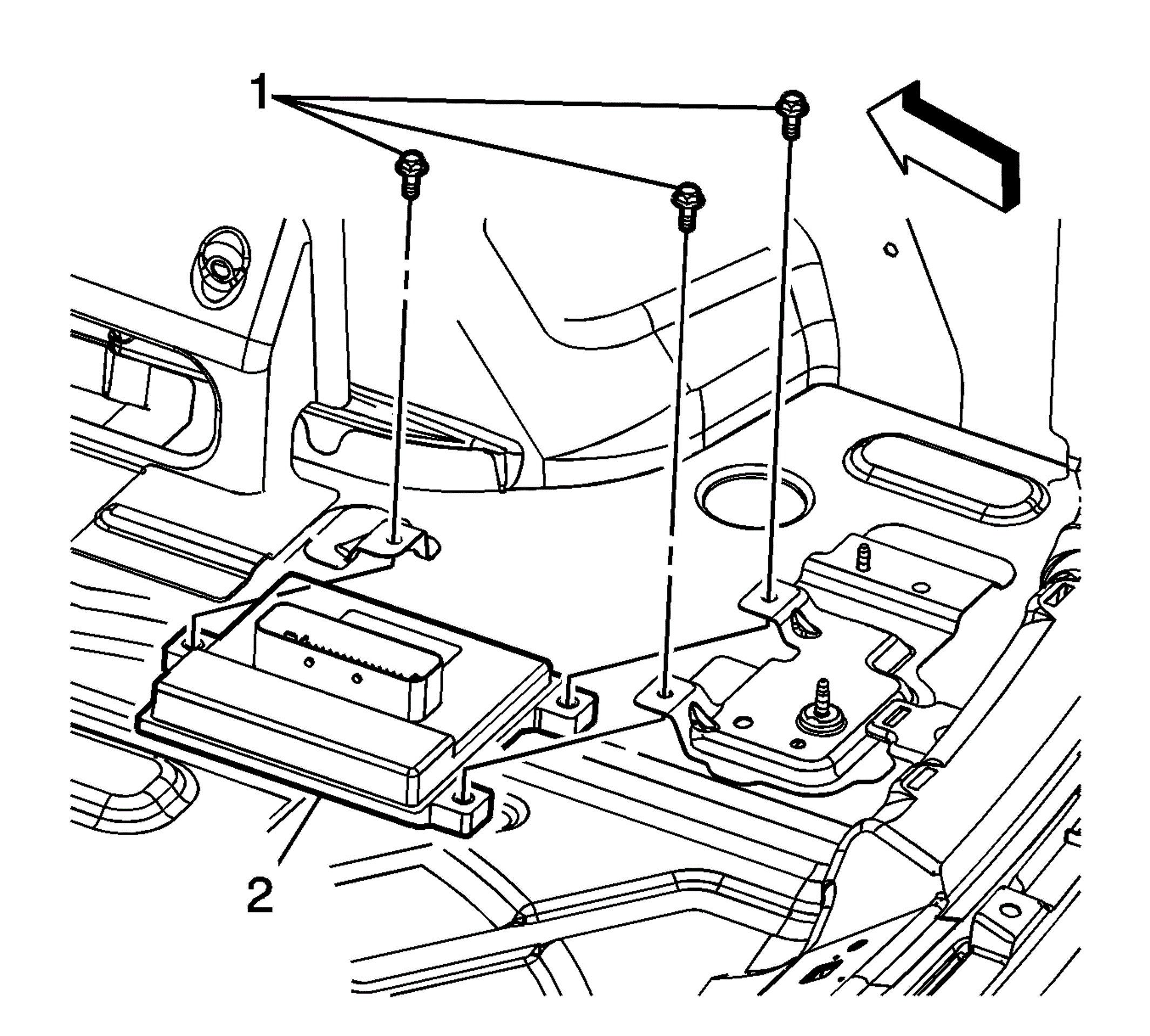 1

2