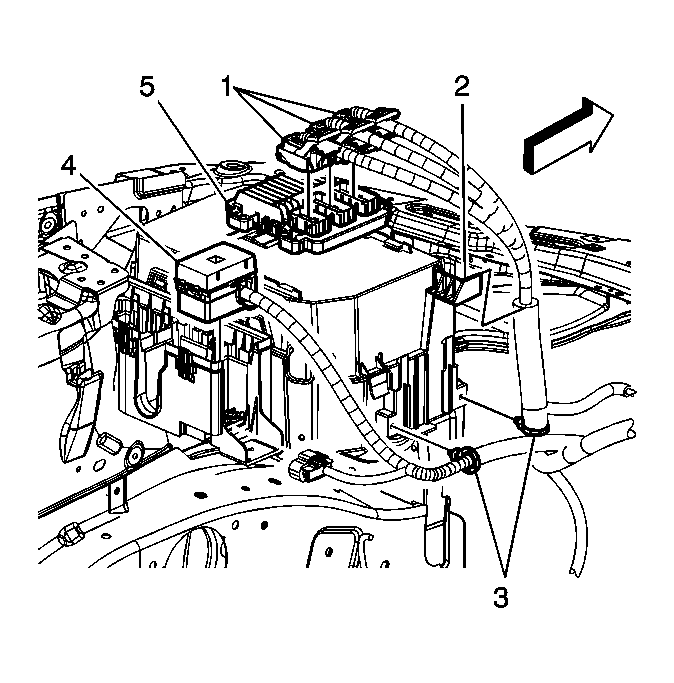 5
1
2
4
3