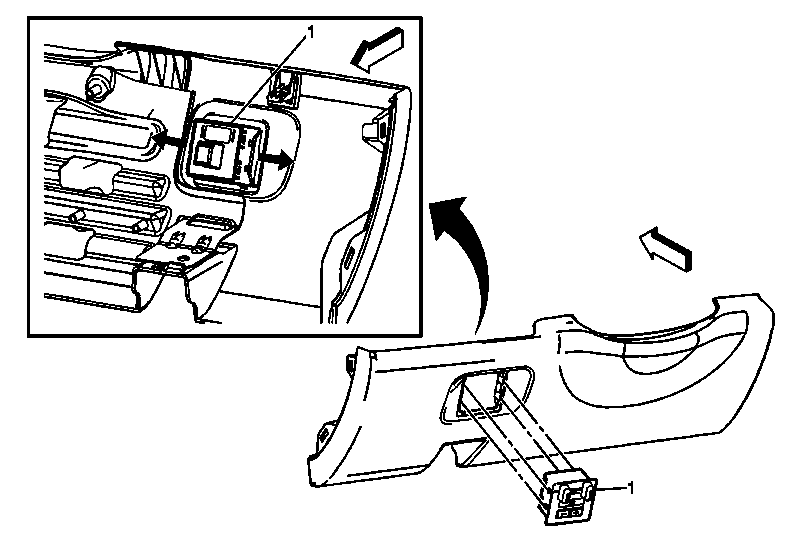 1

1