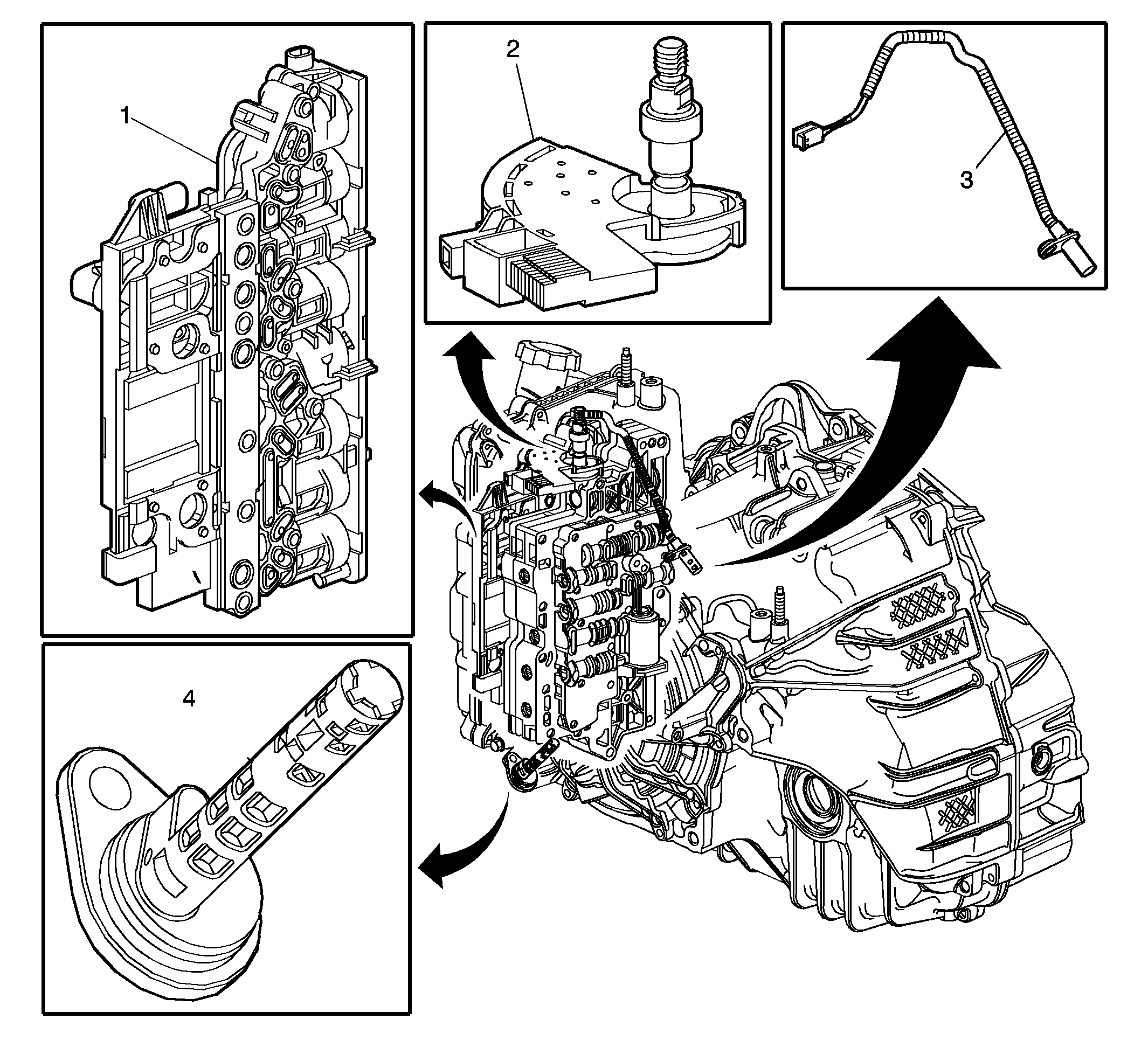 1

2

3

4