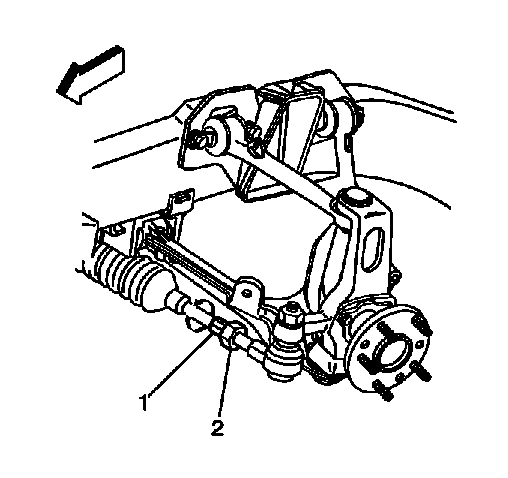 1
2