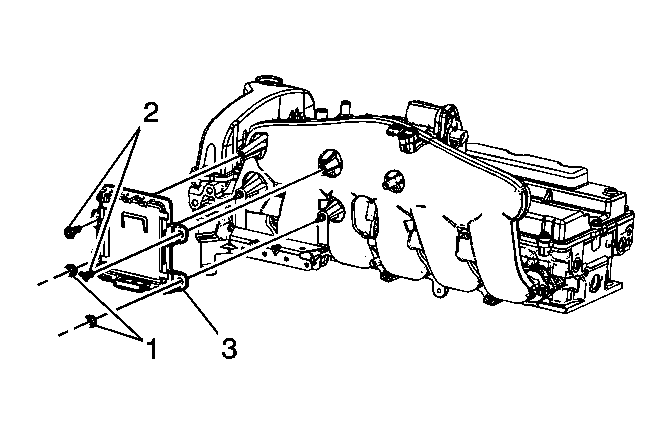 2
1
3