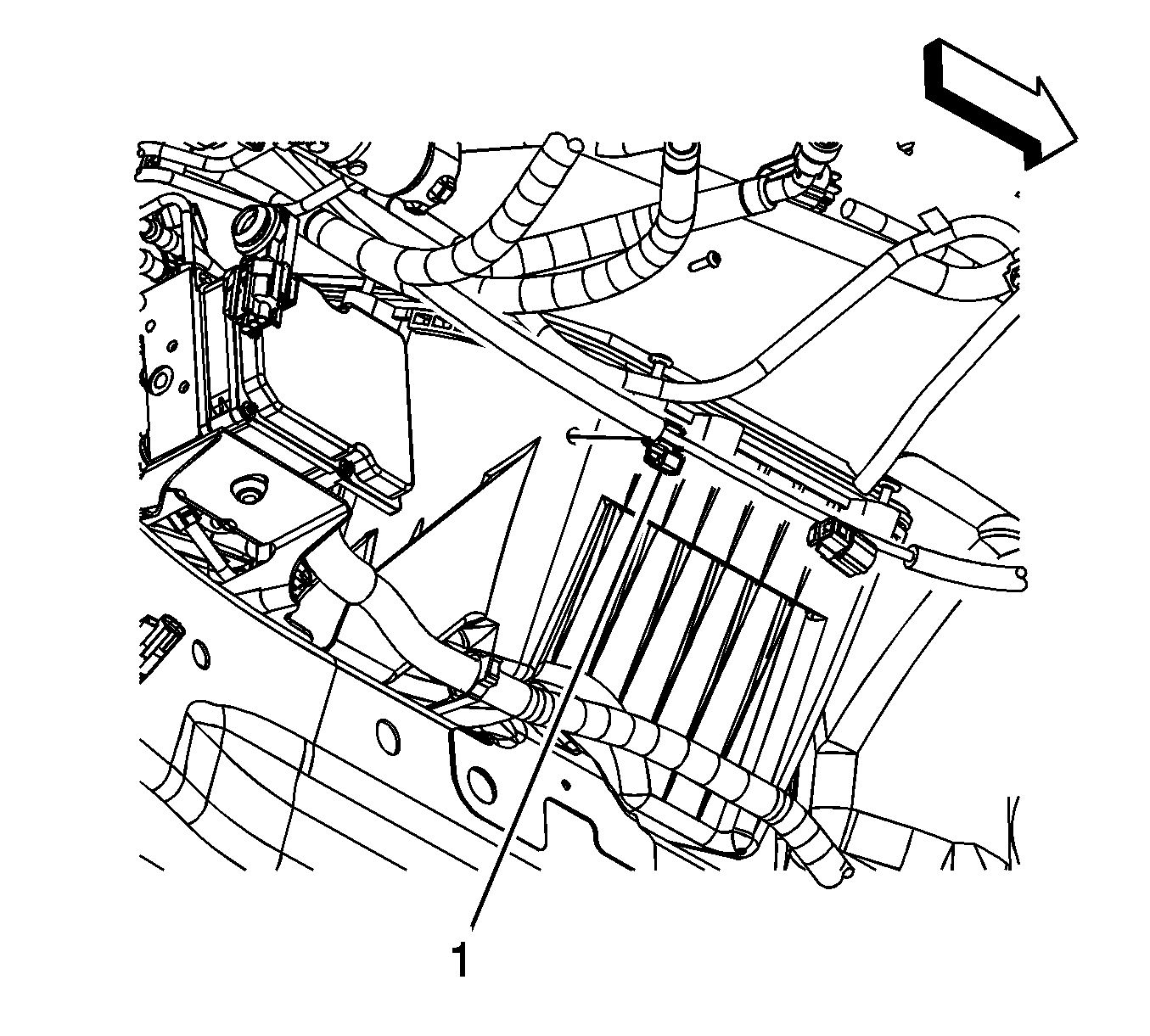 1