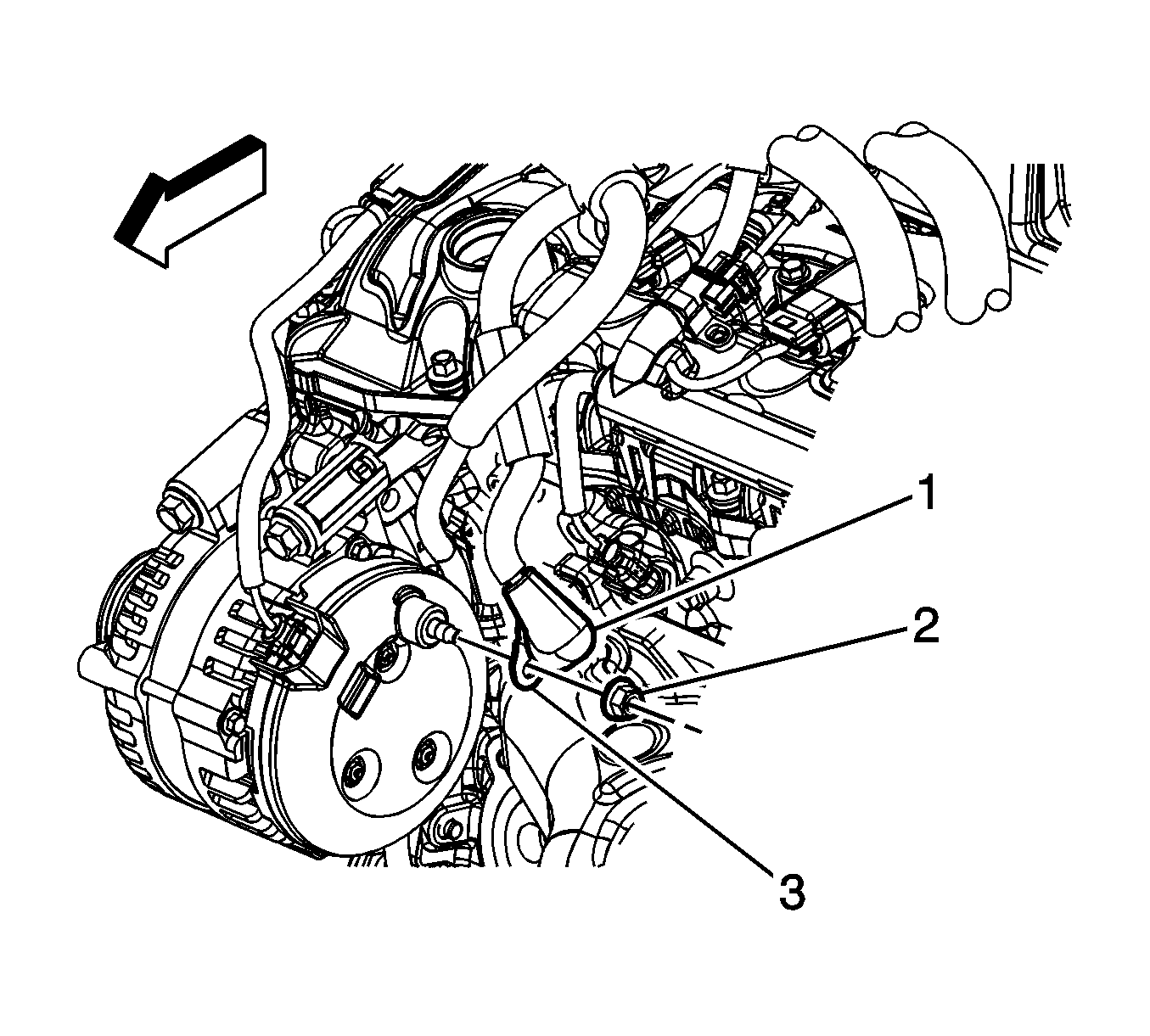 1
2
3