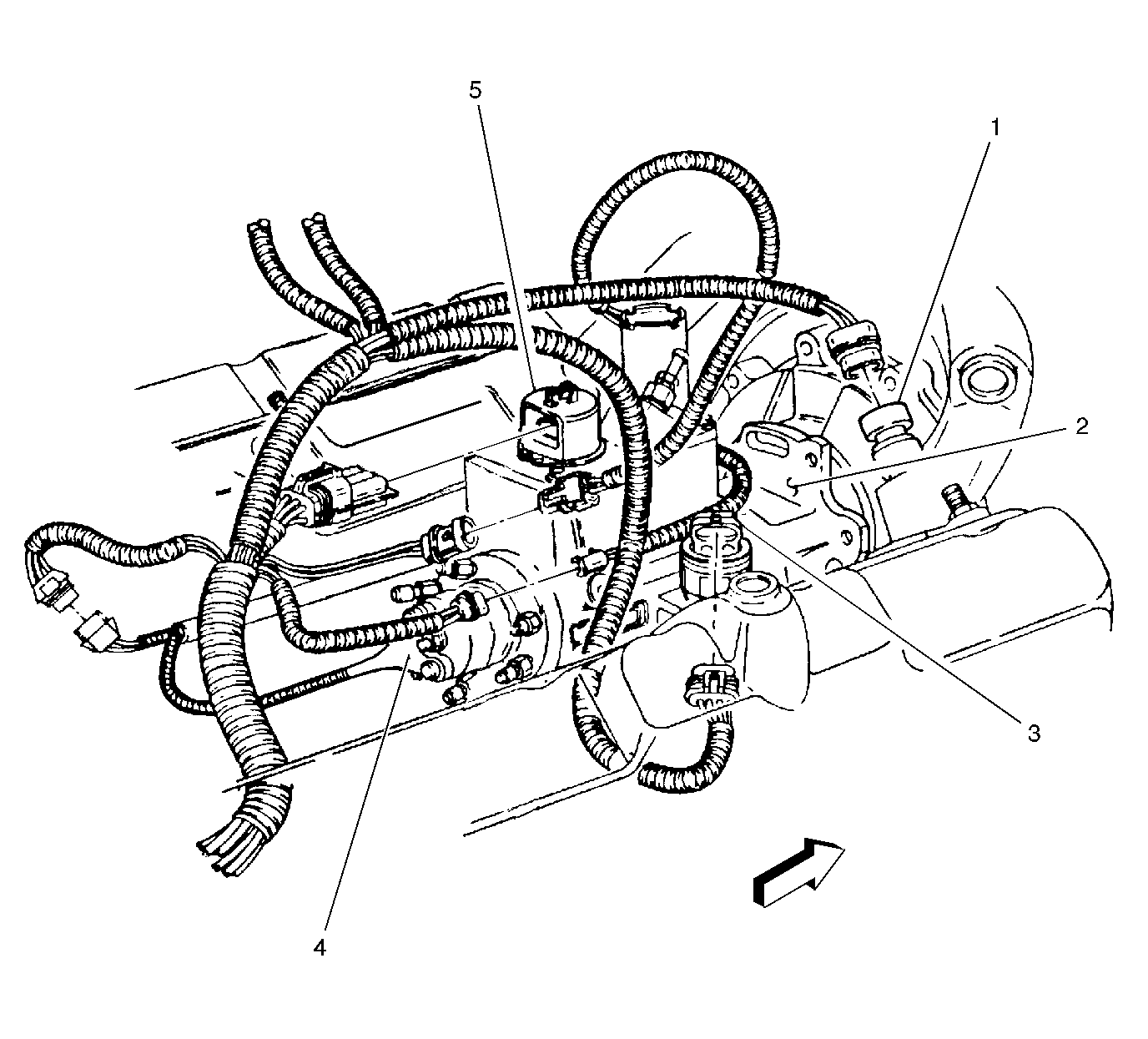 5
1
2
3
4