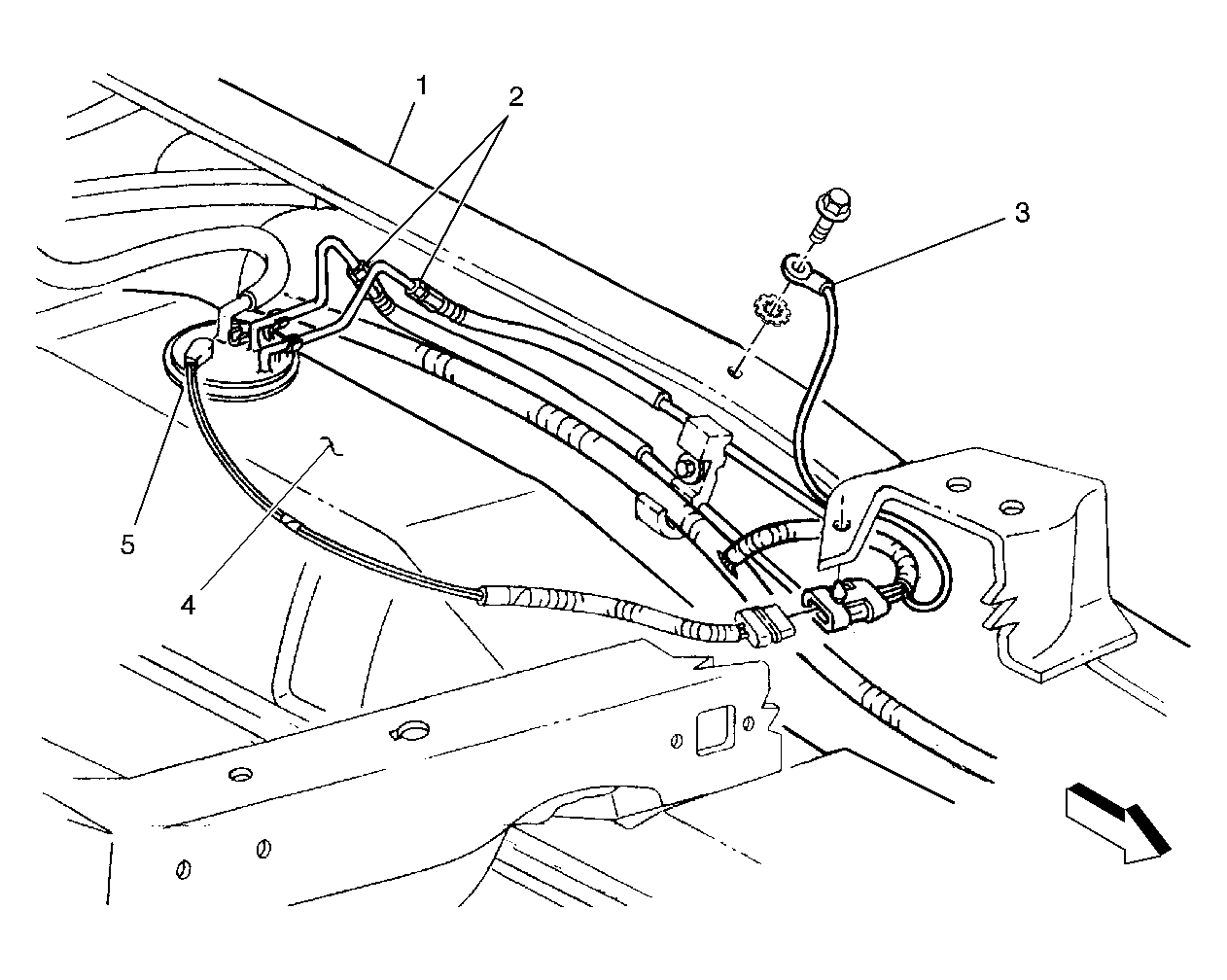 1
2
3
5
4