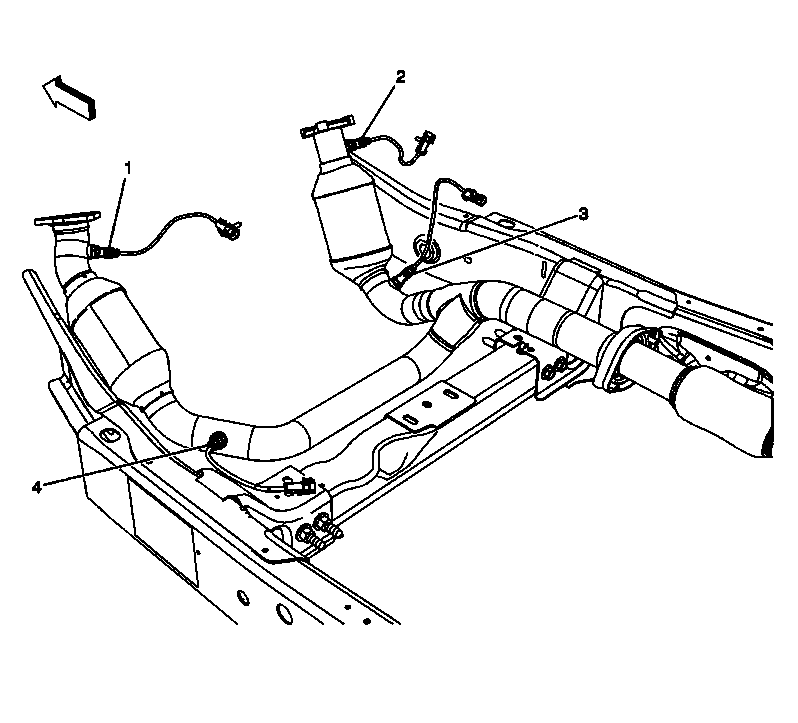 2
1
3
4