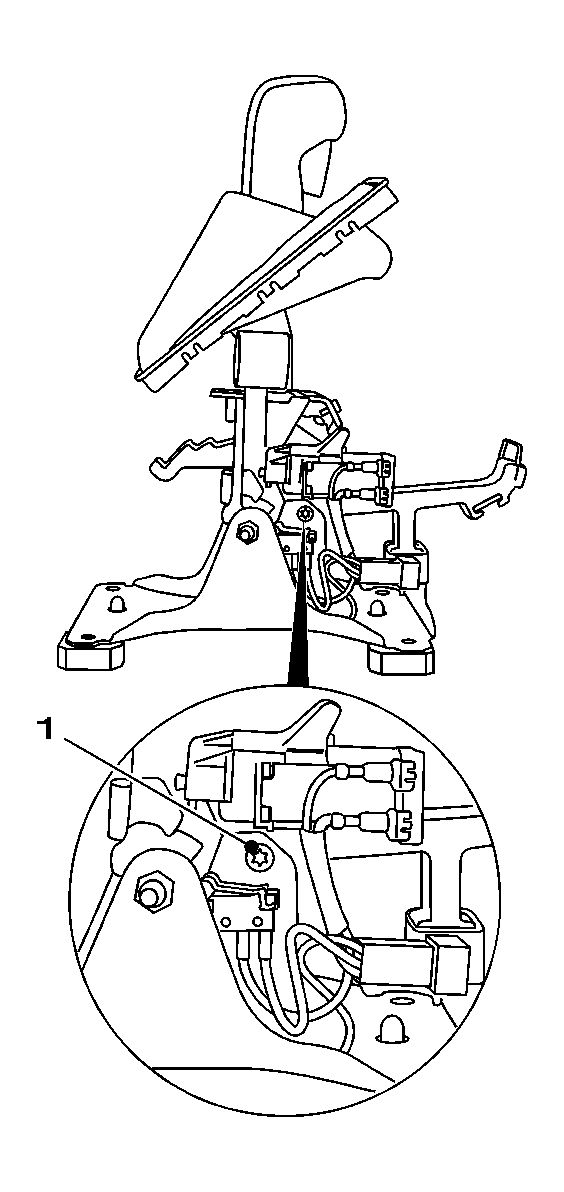 1