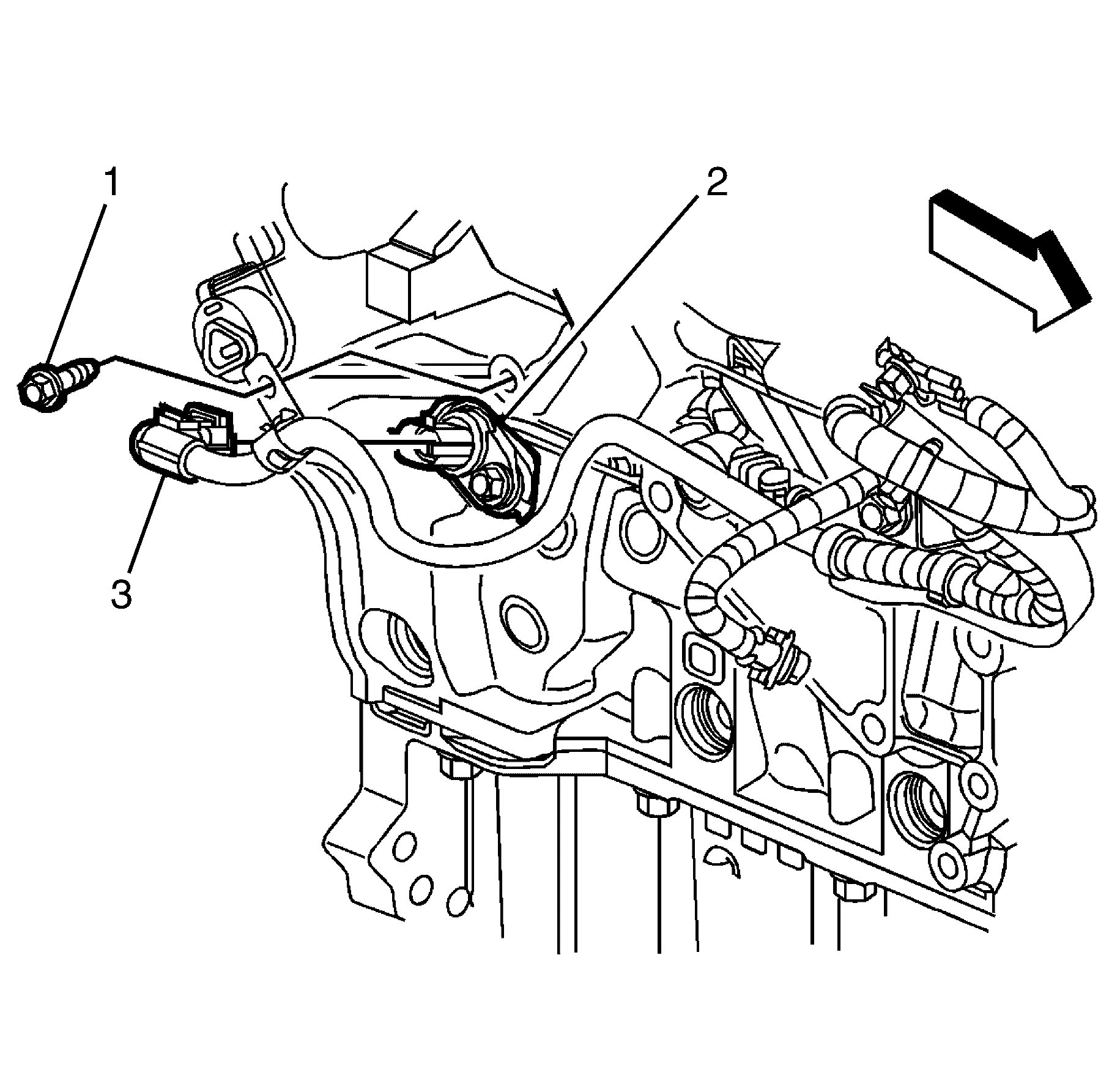 1
2
3