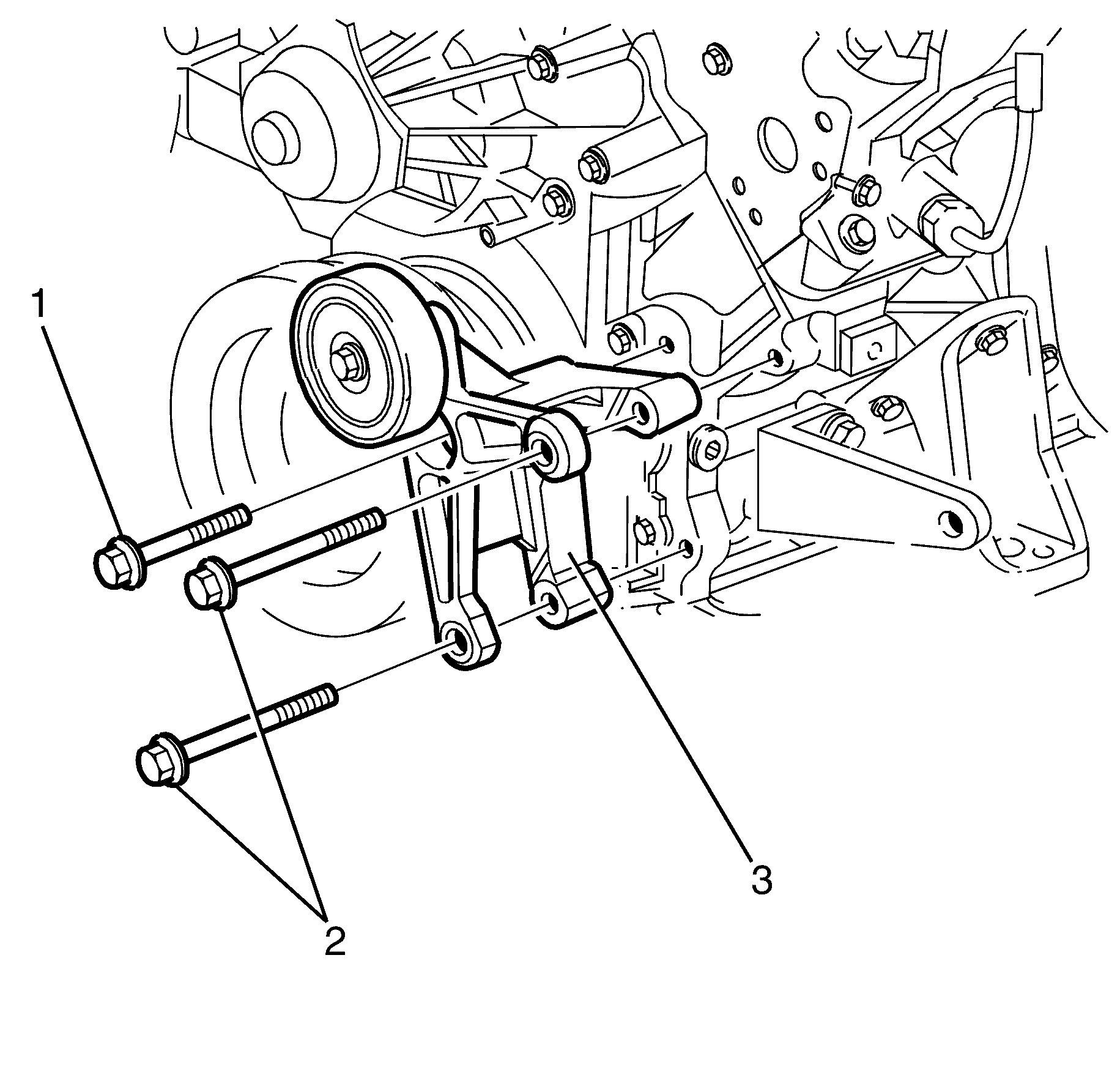 1
3
2