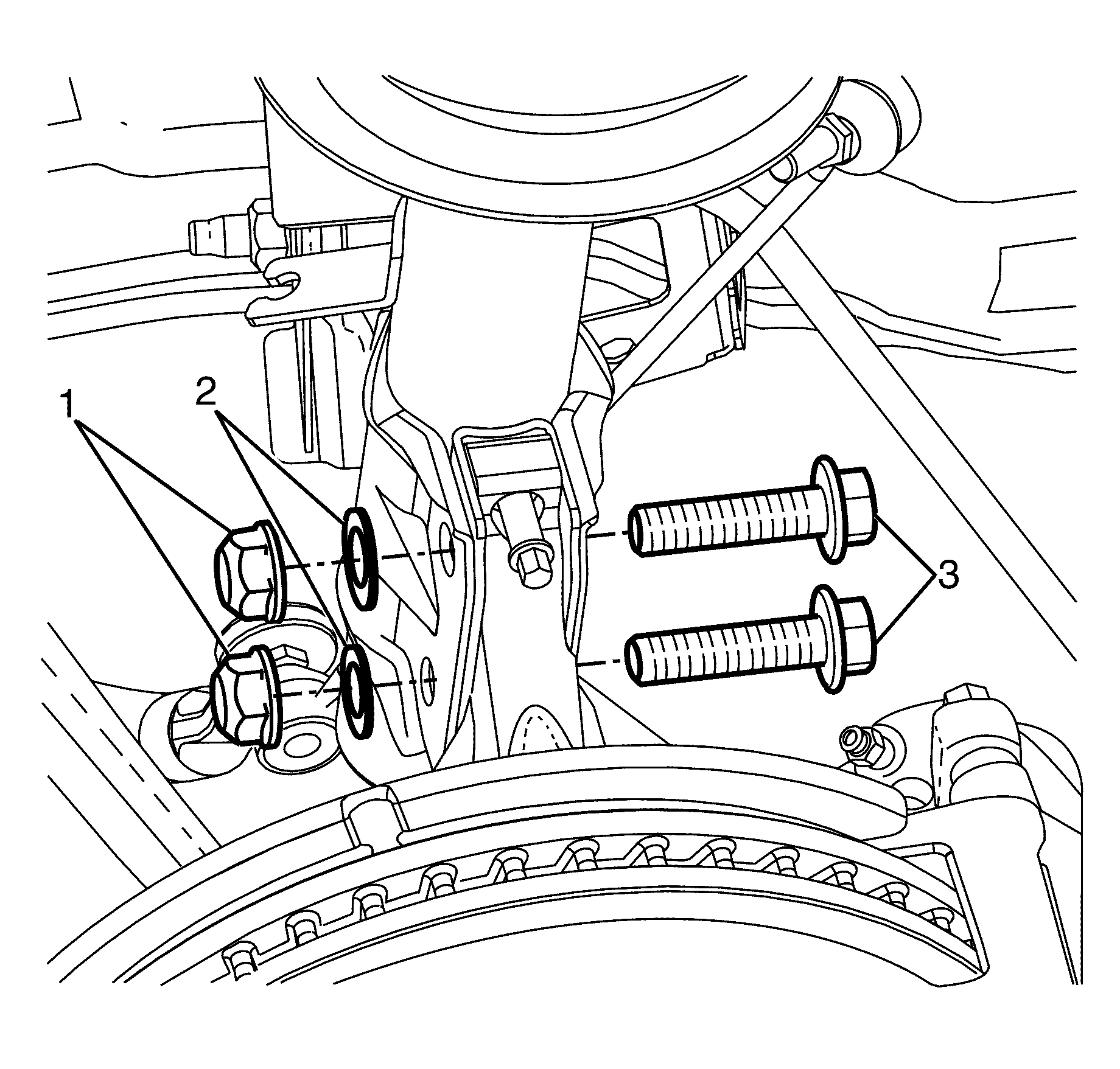 1
2
3