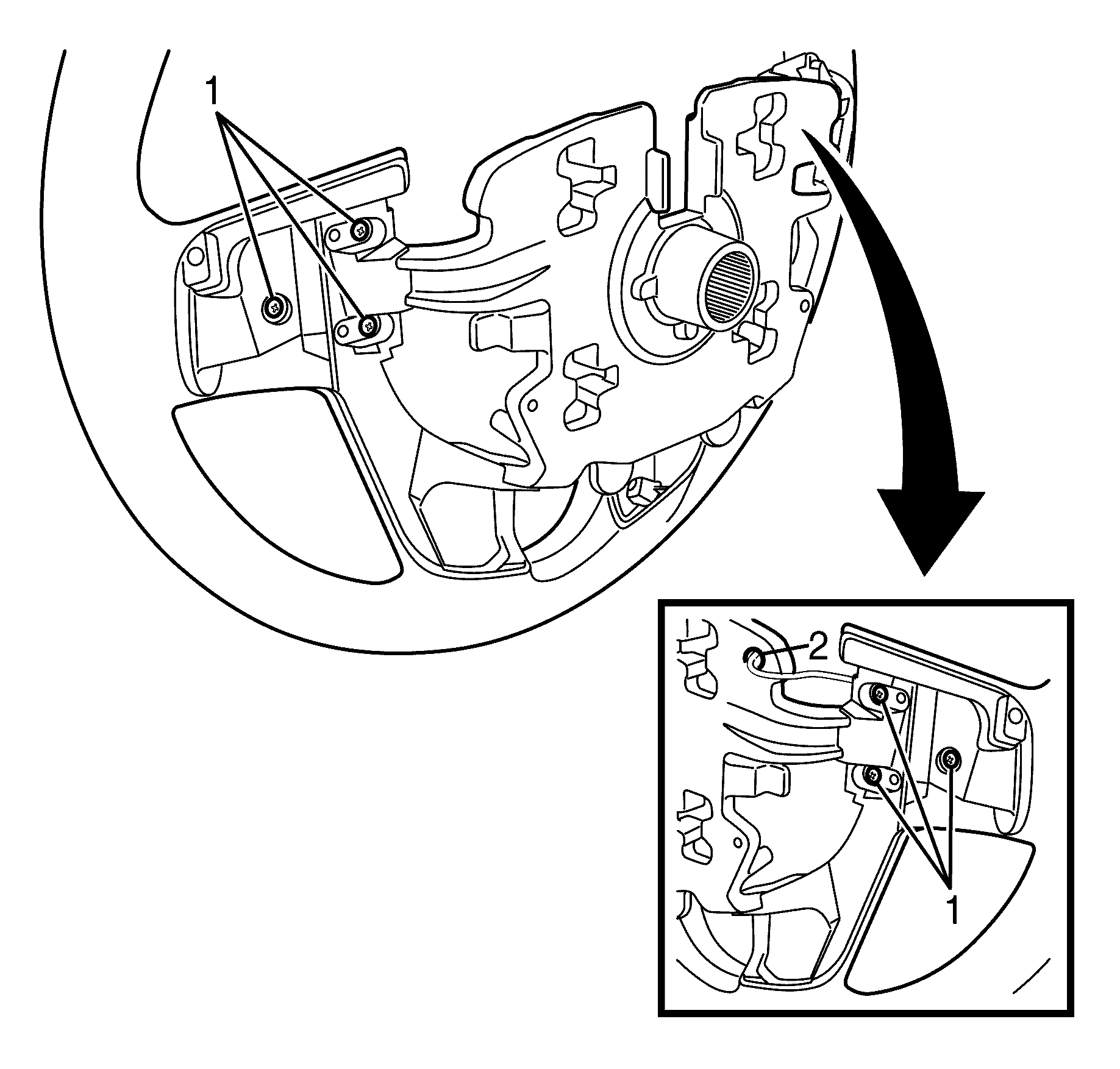 1

2

1