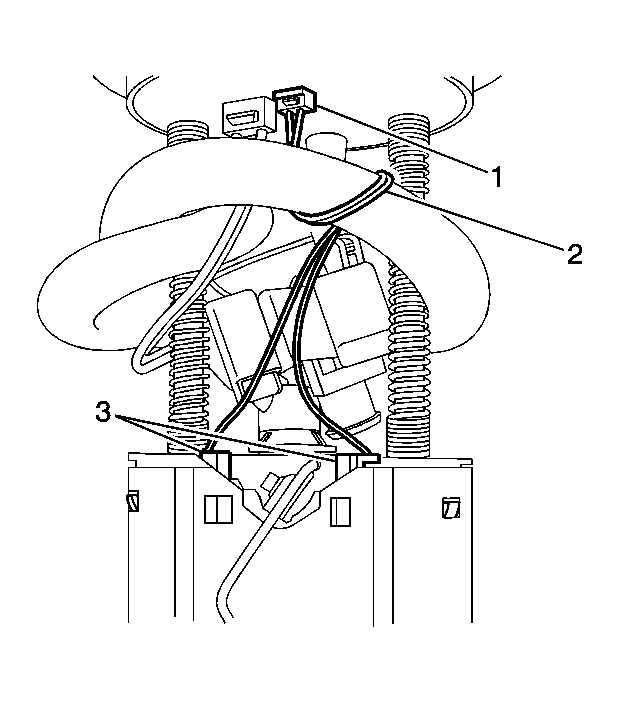 1
2
3