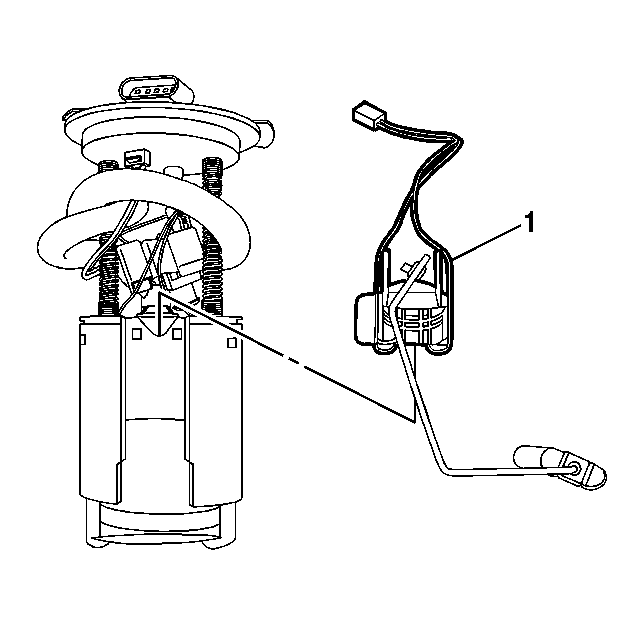 1